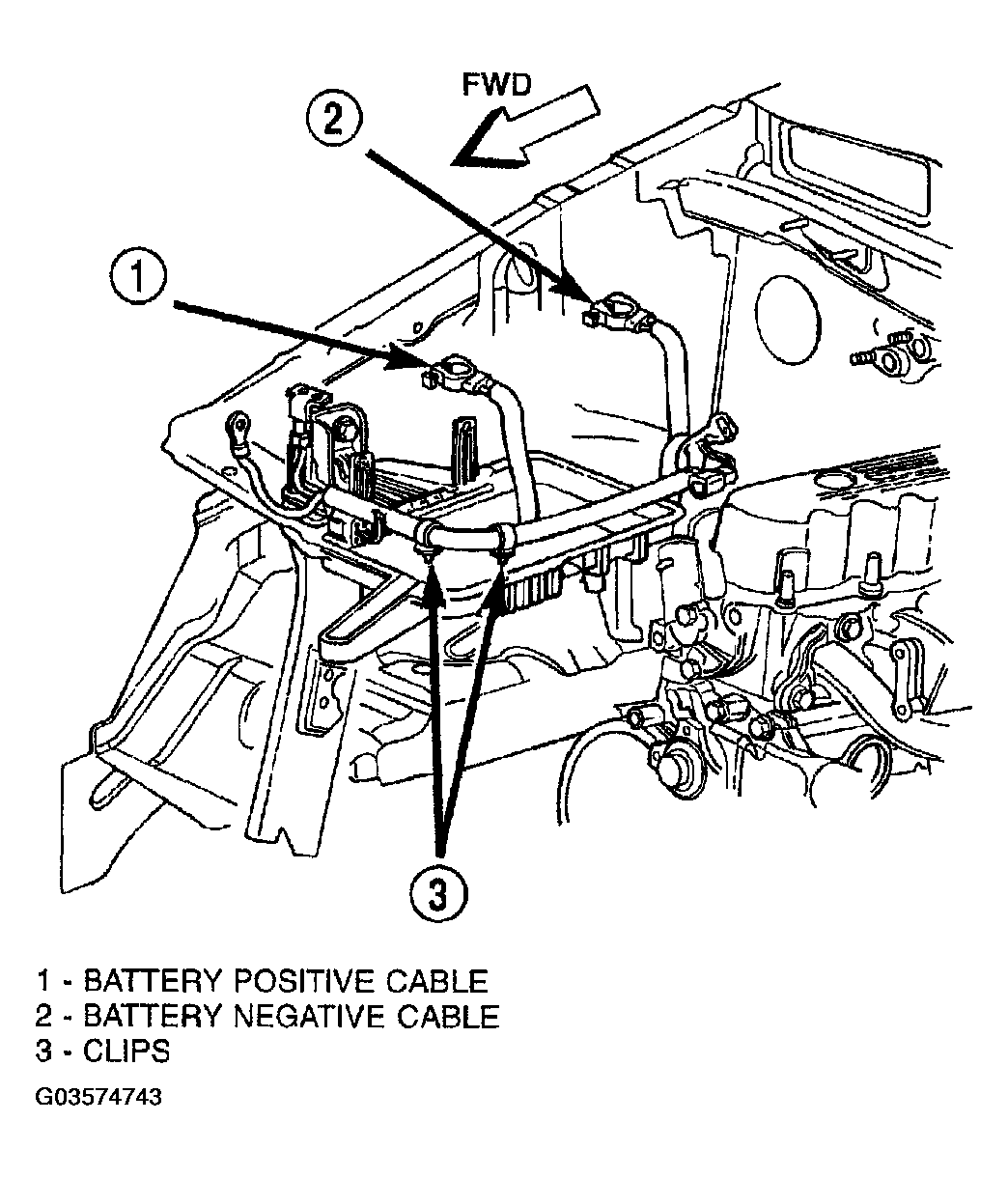 FWD

2

1

3

1 - BATTERY POSITIVE CABLE
2 - BATTERY NEGATIVE CABLE
3 - CLIPS

G03574743