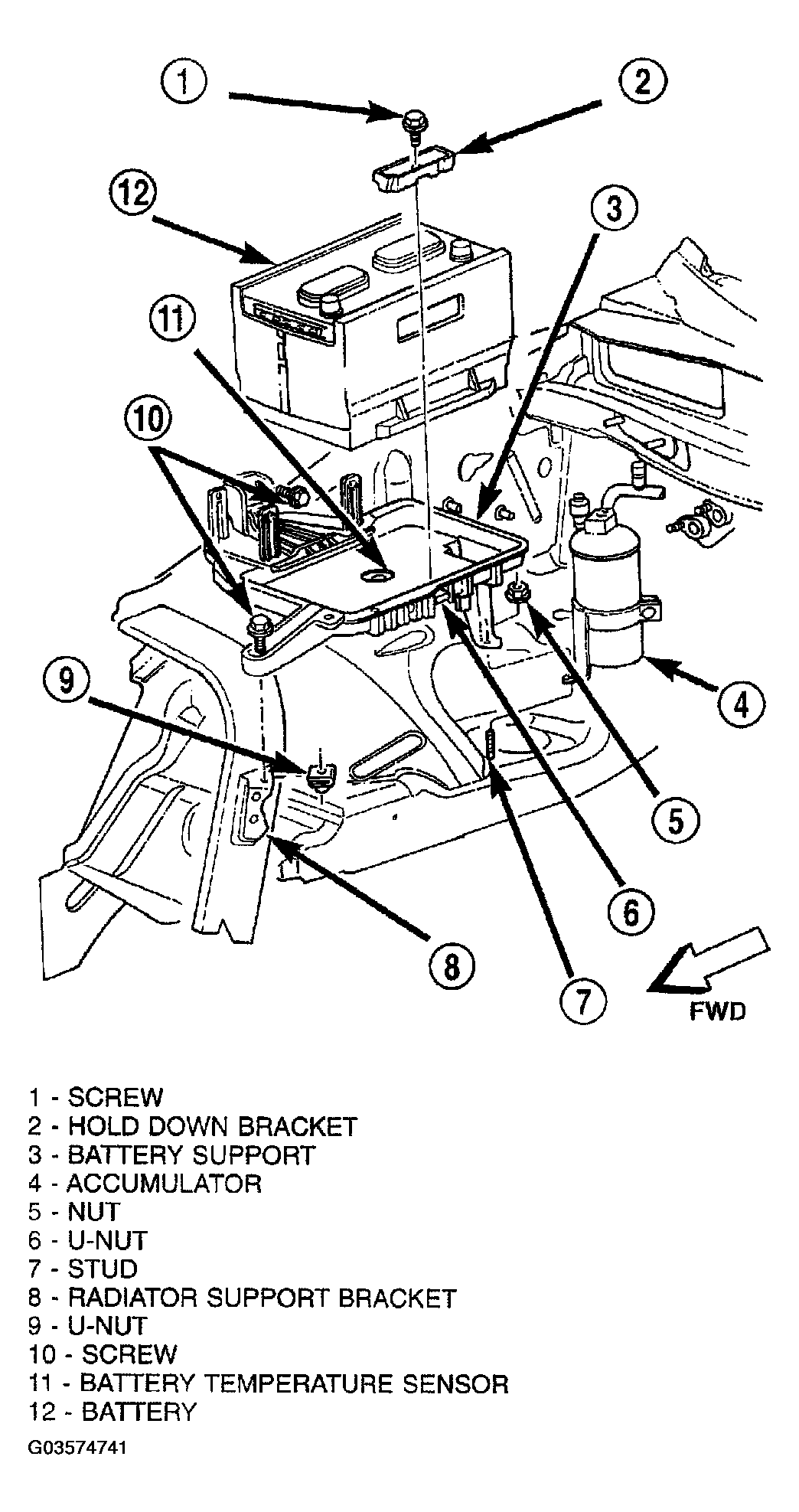 1
2
12
3
11
10
9
4
5
6
8
7
FWD

1 - SCREW
2 - HOLD DOWN BRACKET
3 - BATTERY SUPPORT
4 - ACCUMULATOR
5 - NUT
6 - U-NUT
7 - STUD
8 - RADIATOR SUPPORT BRACKET
9 - U-NUT
10 - SCREW
11 - BATTERY TEMPERATURE SENSOR
12 - BATTERY

G03574741