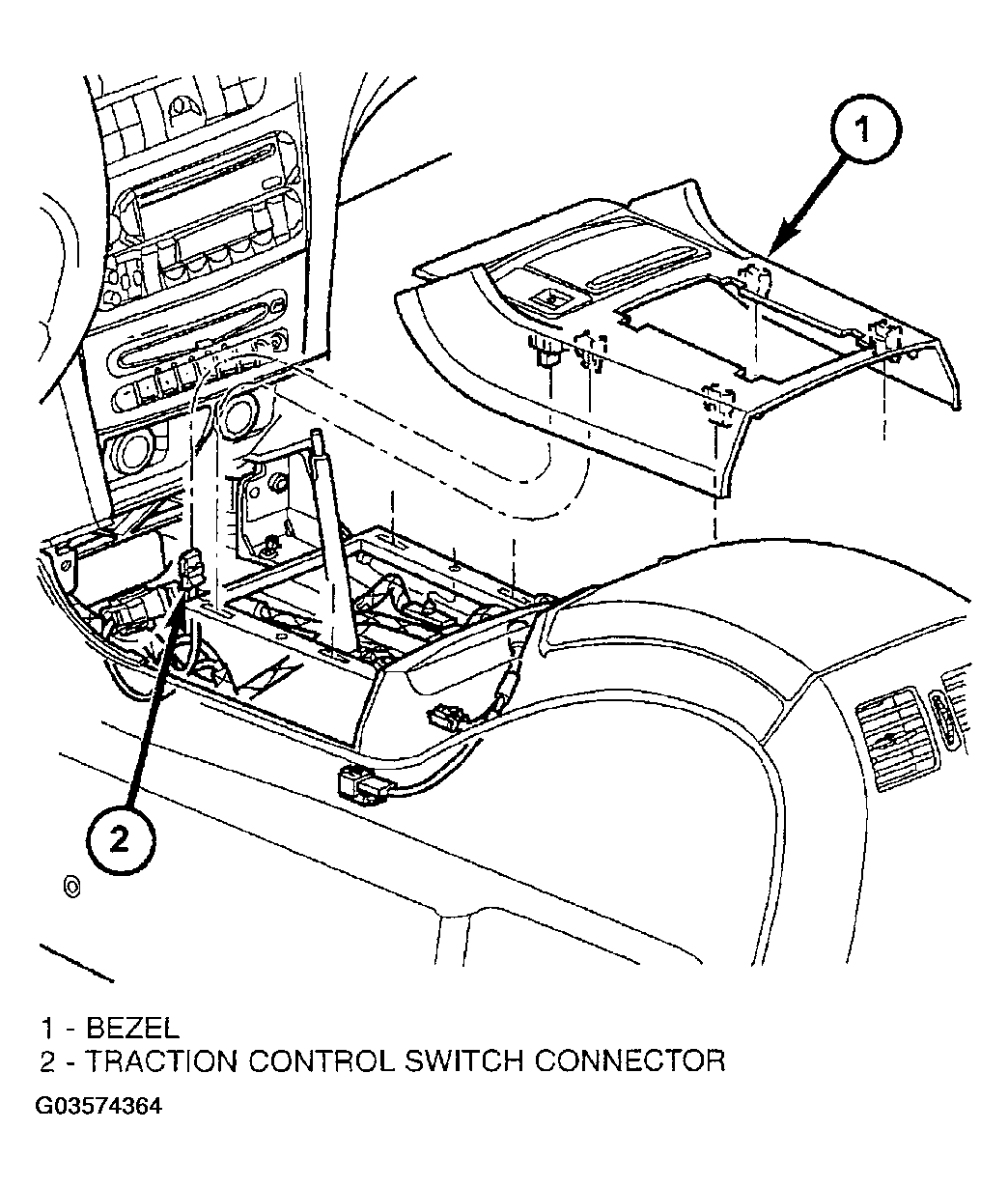 1

2

1 - BEZEL
2 - TRACTION CONTROL SWITCH CONNECTOR

G03574364