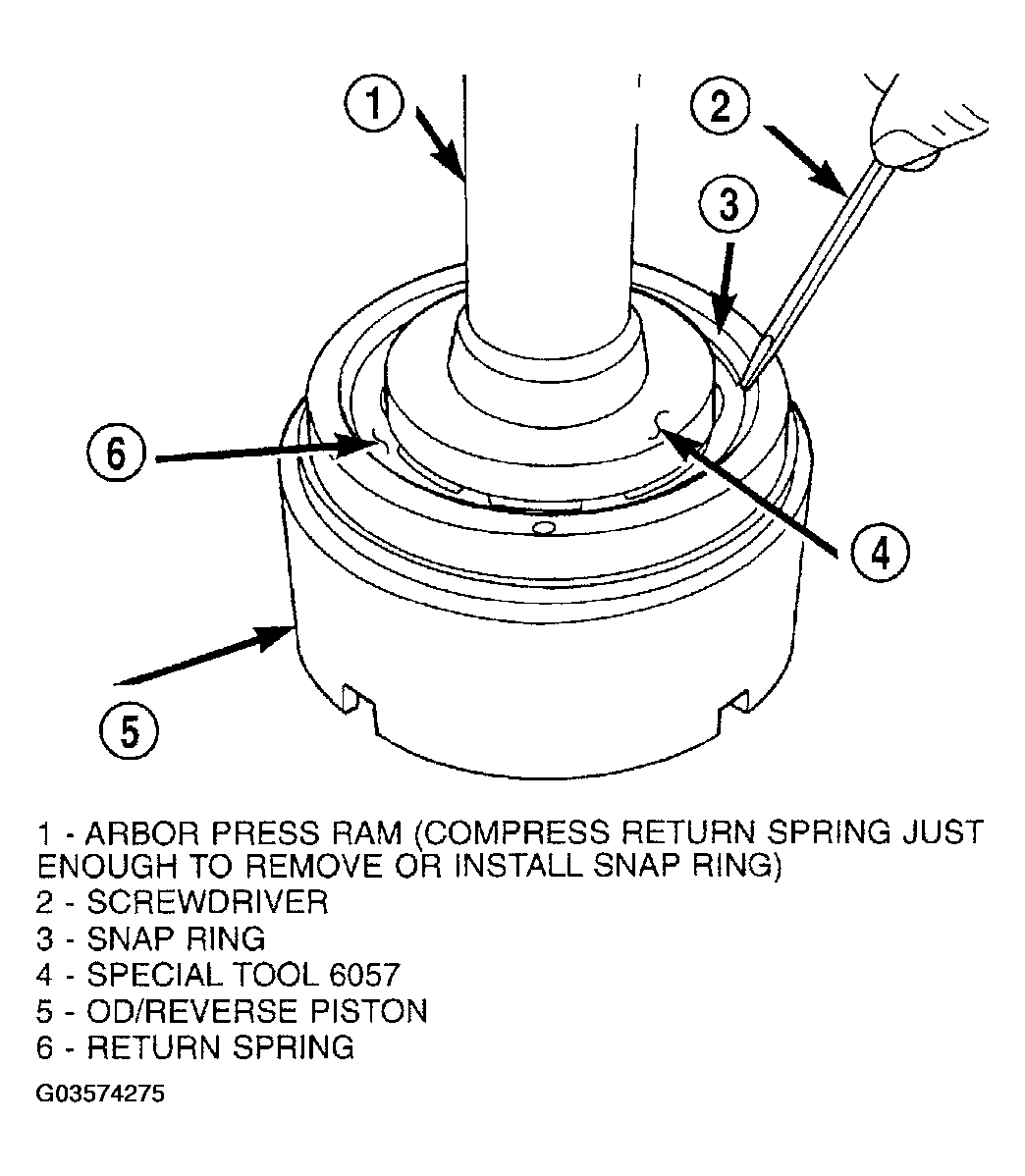 1
2
3
6
4
5

1 - ARBOR PRESS RAM (COMPRESS RETURN SPRING JUST ENOUGH TO REMOVE OR INSTALL SNAP RING)
2 - SCREWDRIVER
3 - SNAP RING
4 - SPECIAL TOOL 6057
5 - OD/REVERSE PISTON
6 - RETURN SPRING

G03574275