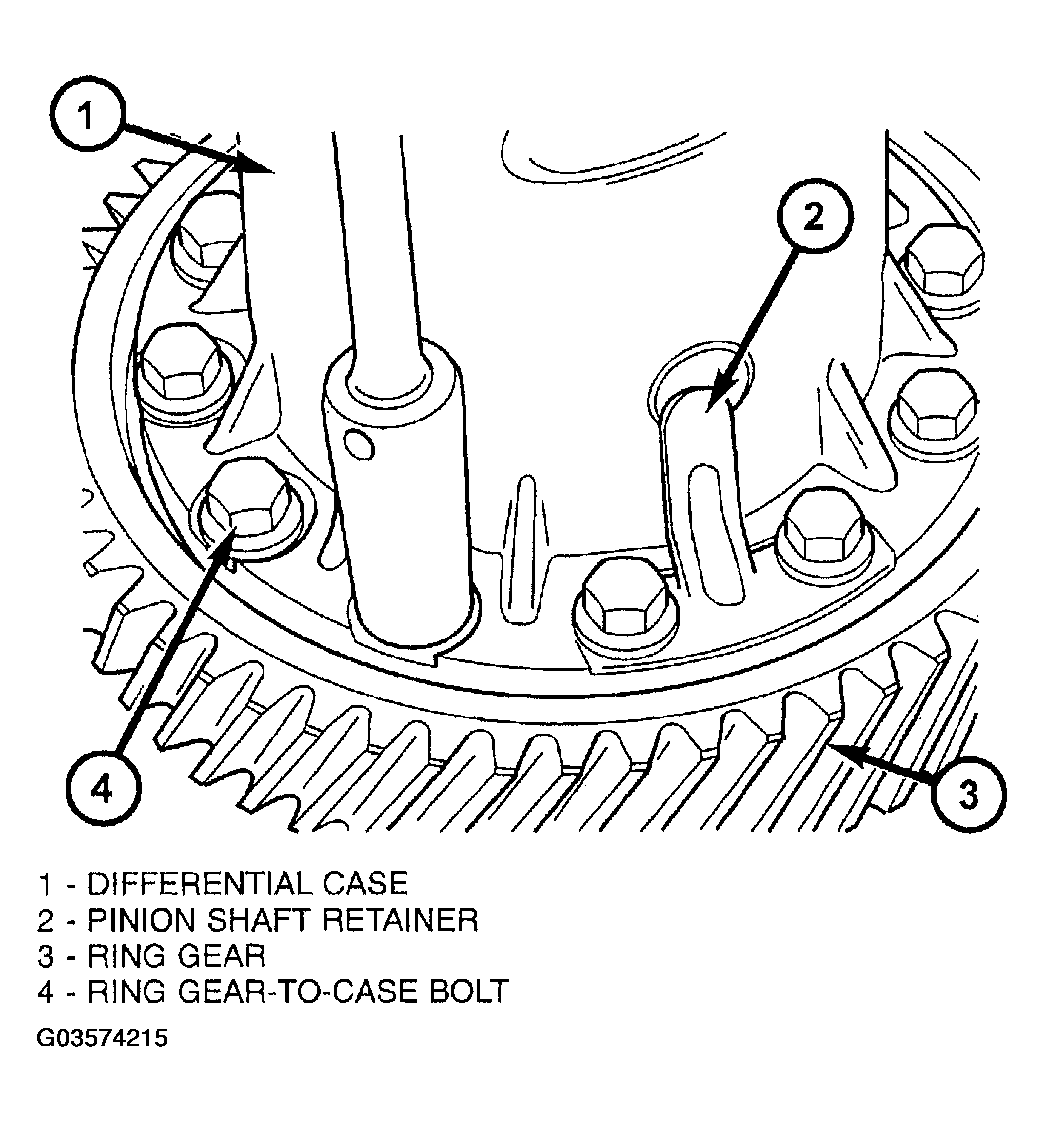 1
2
4
3

1 - DIFFERENTIAL CASE
2 - PINION SHAFT RETAINER
3 - RING GEAR
4 - RING GEAR-TO-CASE BOLT

G03574215