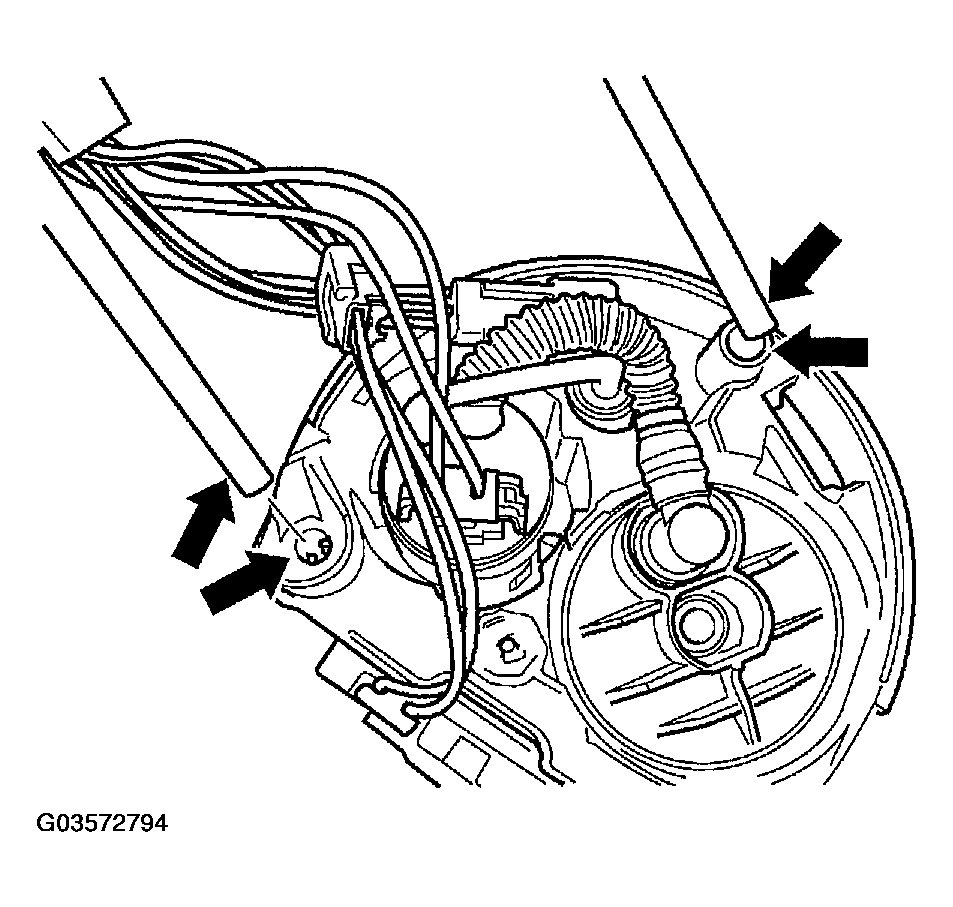 G03572794