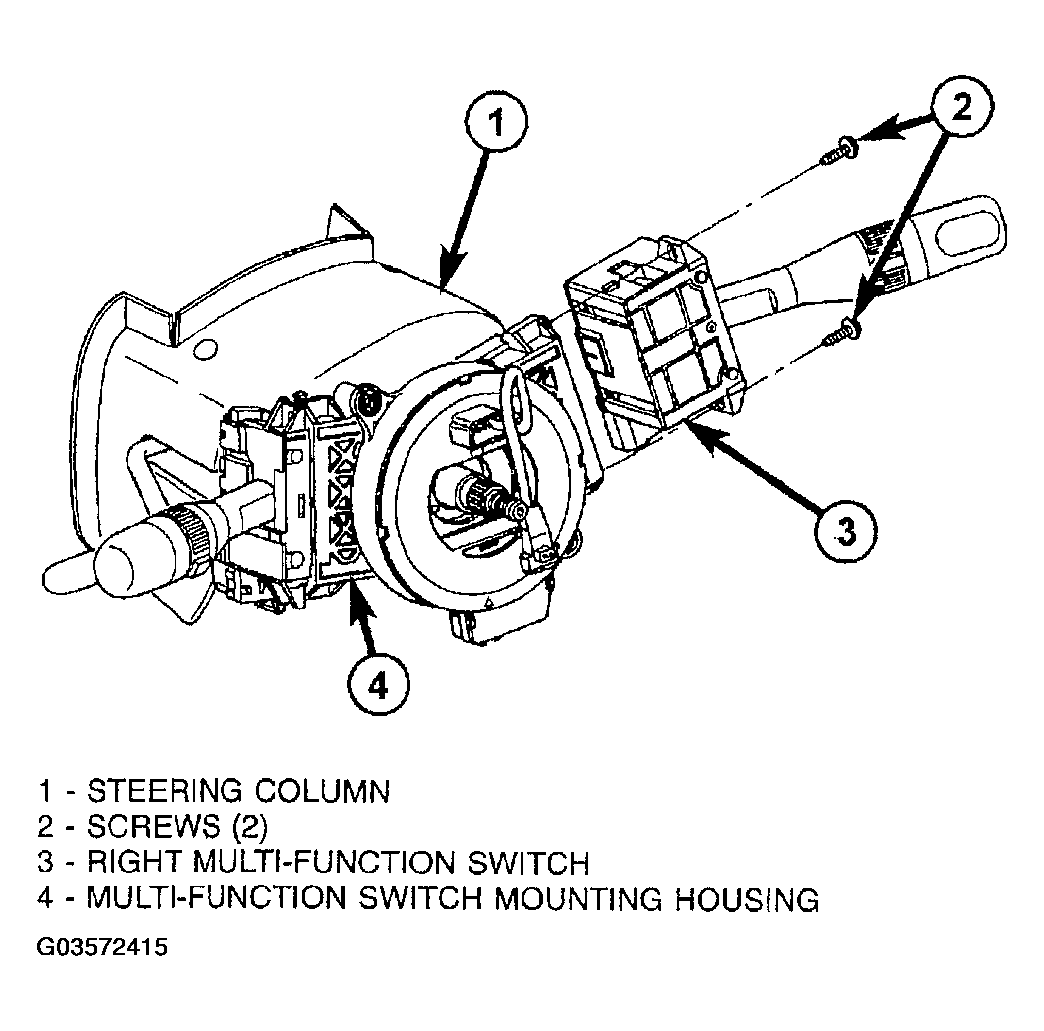 1
2
3
4

1 - STEERING COLUMN
2 - SCREWS (2)
3 - RIGHT MULTI-FUNCTION SWITCH
4 - MULTI-FUNCTION SWITCH MOUNTING HOUSING

G03572415