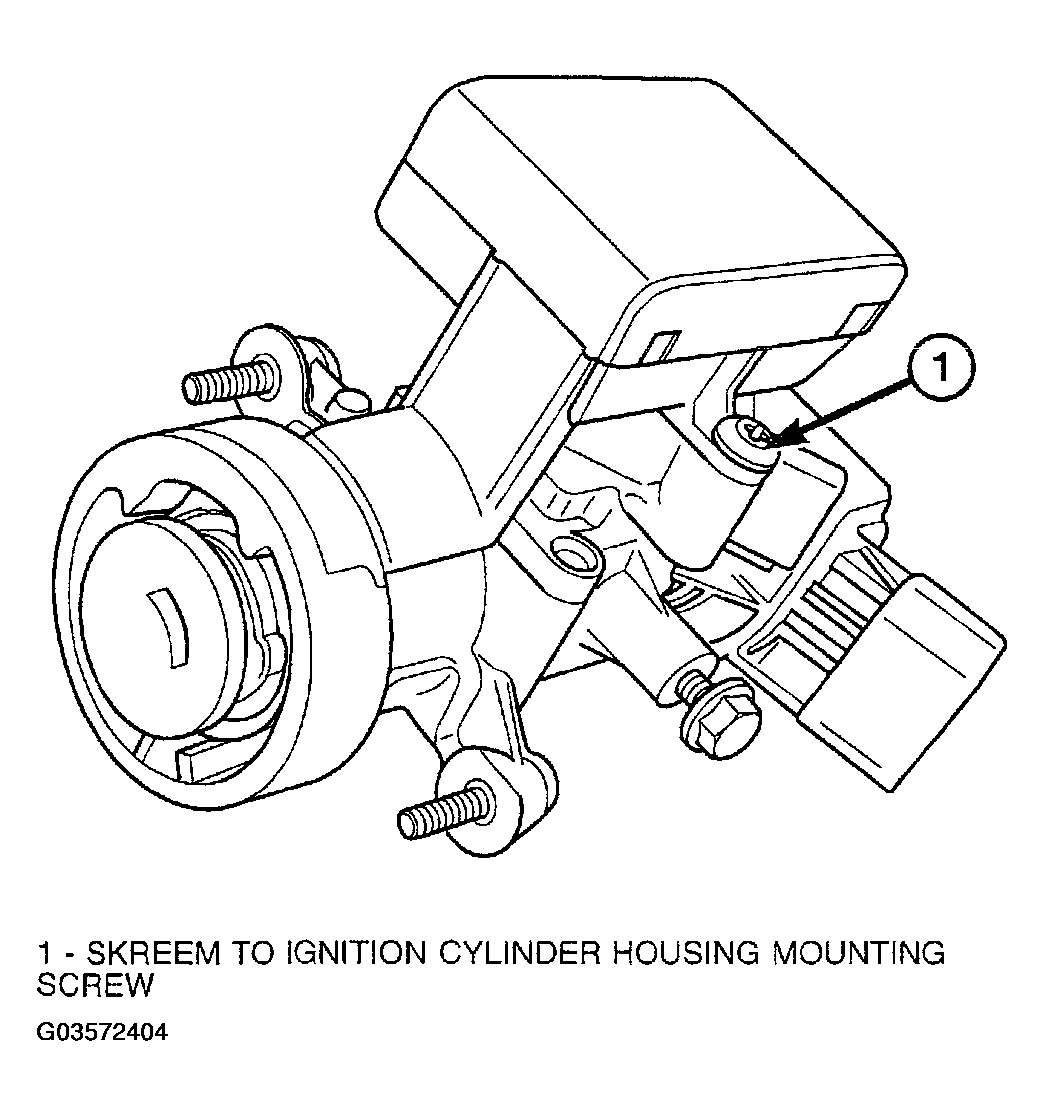 1

1 - SKREEM TO IGNITION CYLINDER HOUSING MOUNTING SCREW

G03572404