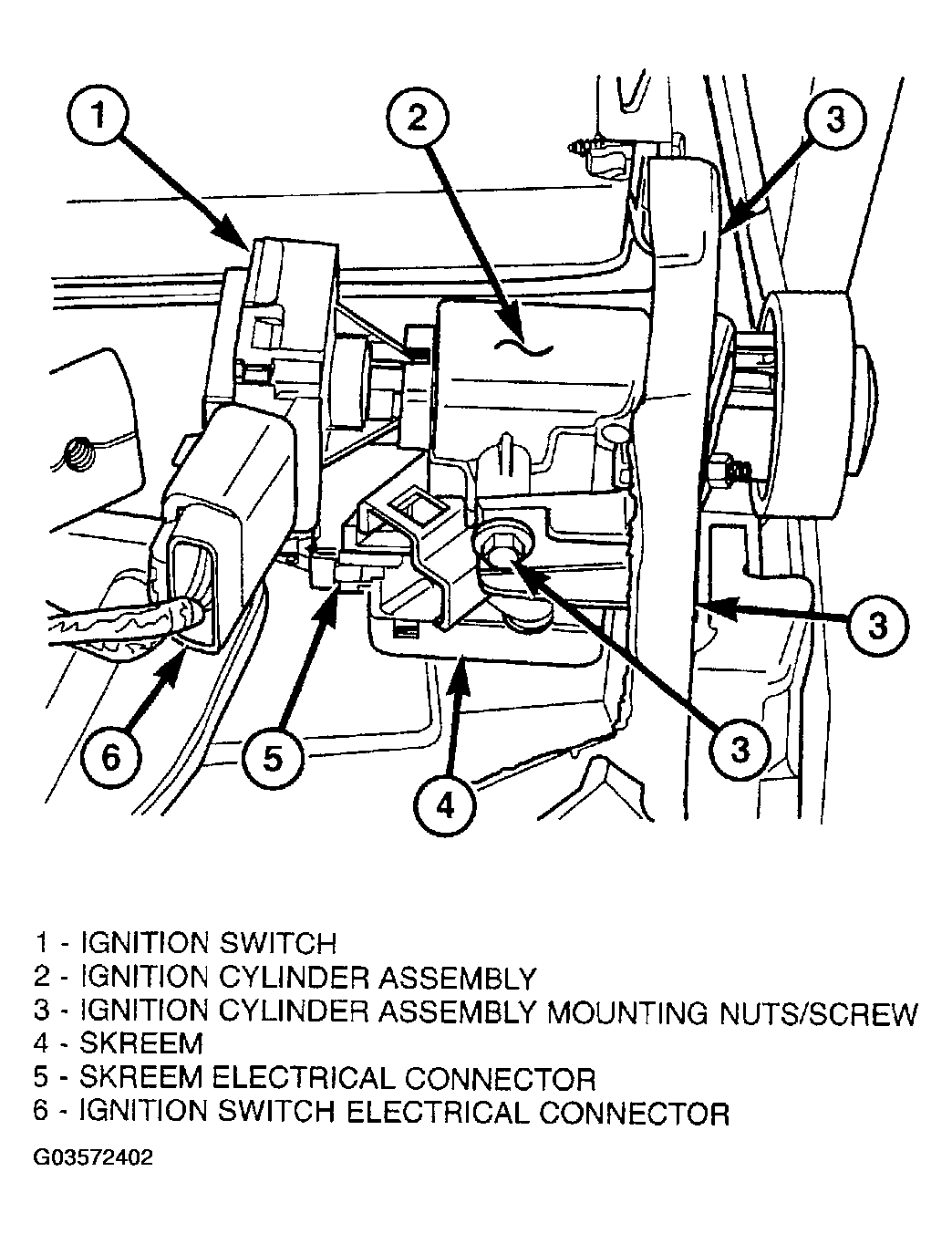 1

2

3

3

3

6

5

4

1 - IGNITION SWITCH
2 - IGNITION CYLINDER ASSEMBLY
3 - IGNITION CYLINDER ASSEMBLY MOUNTING NUTS/SCREW
4 - SKREEM
5 - SKREEM ELECTRICAL CONNECTOR
6 - IGNITION SWITCH ELECTRICAL CONNECTOR

G03572402