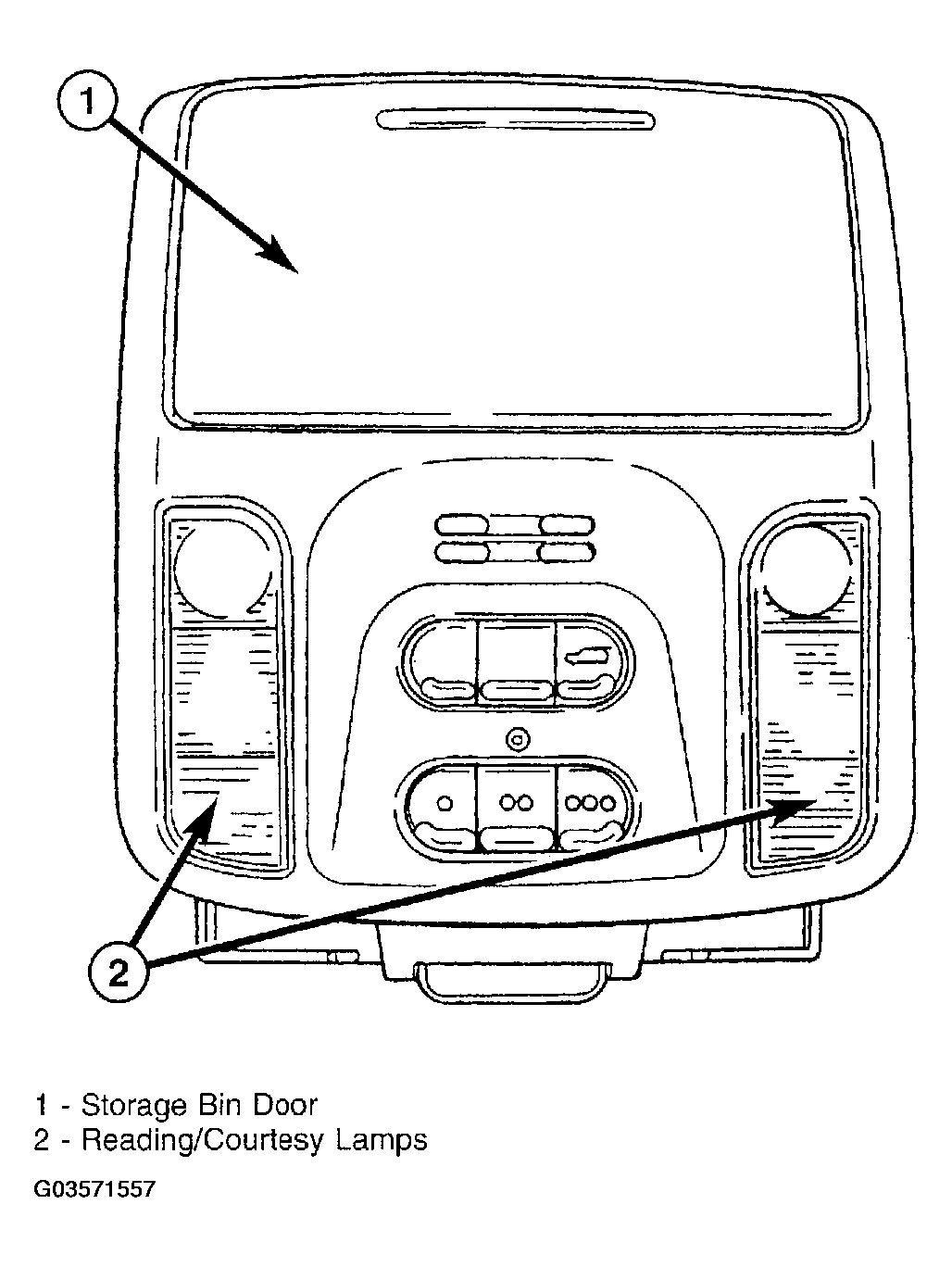 1

2

1 - Storage Bin Door
2 - Reading/Courtesy Lamps

G03571557