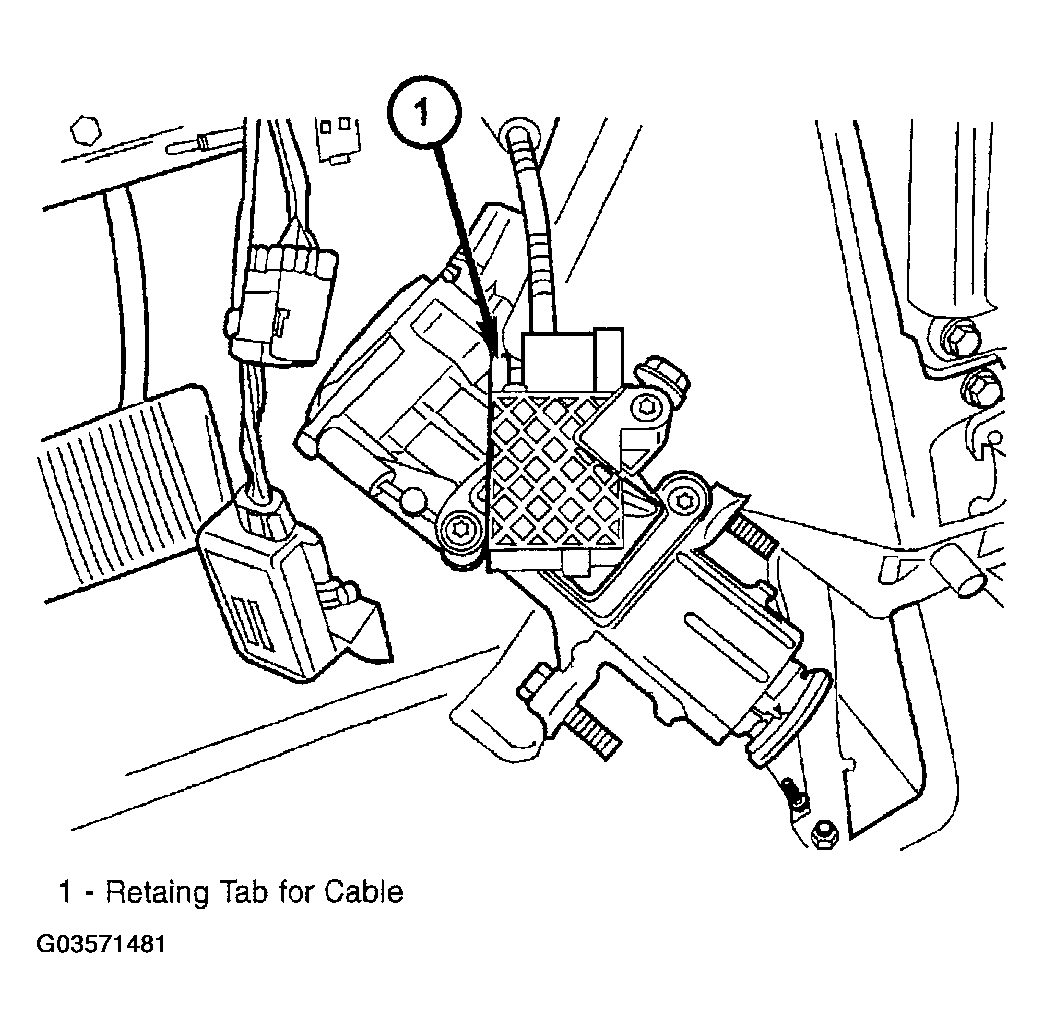 1

1 - Retaing Tab for Cable

G03571481