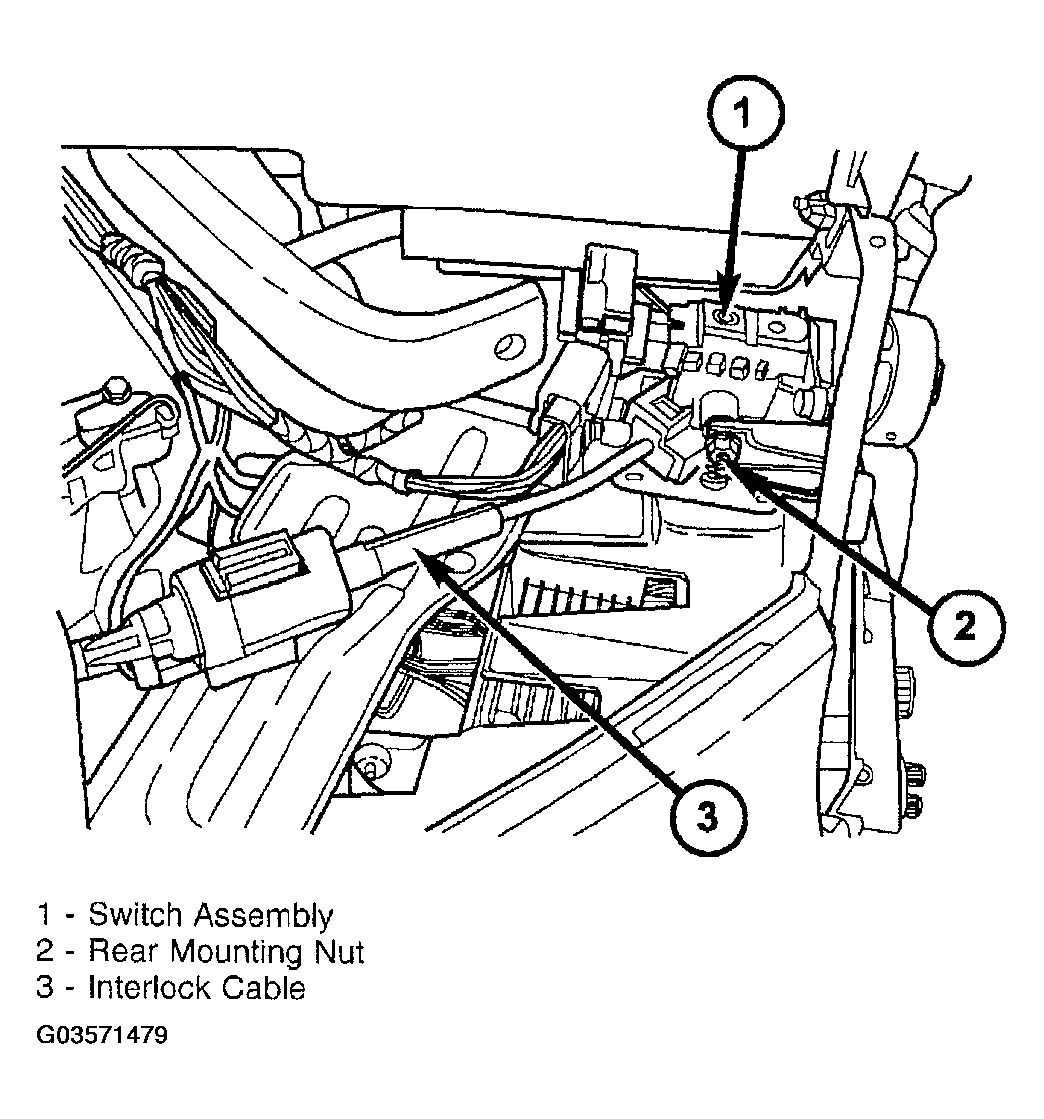 1

2

3

1 - Switch Assembly
2 - Rear Mounting Nut
3 - Interlock Cable

G03571479