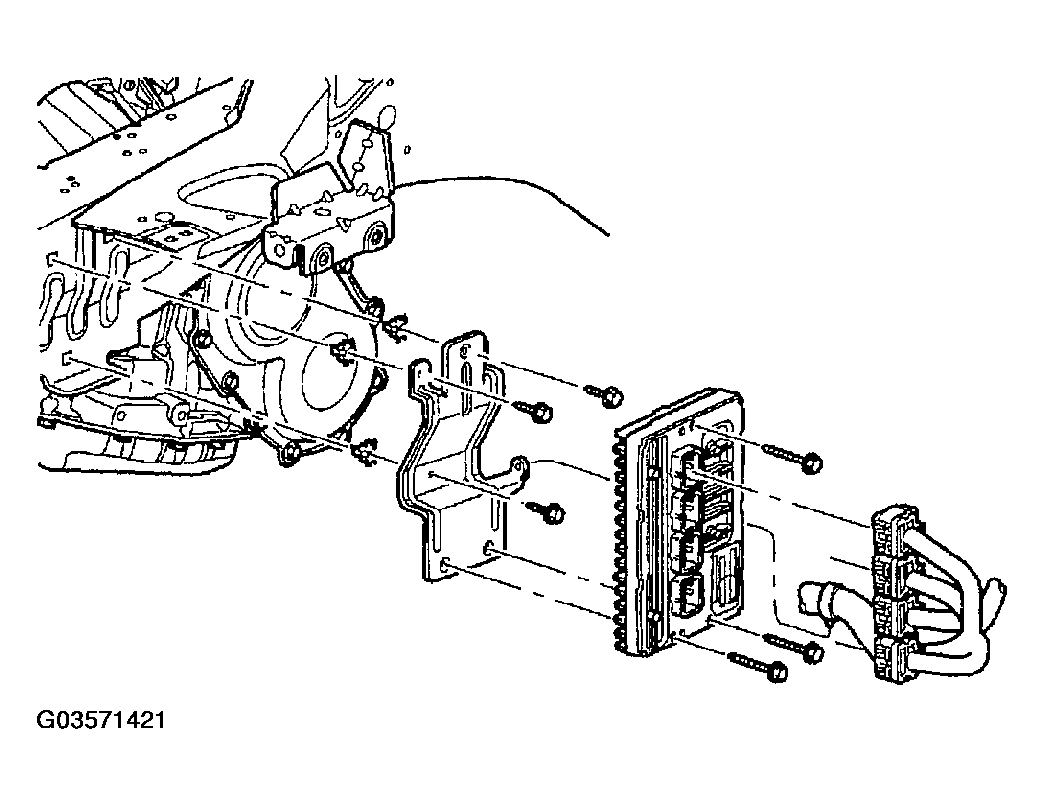 G03571421