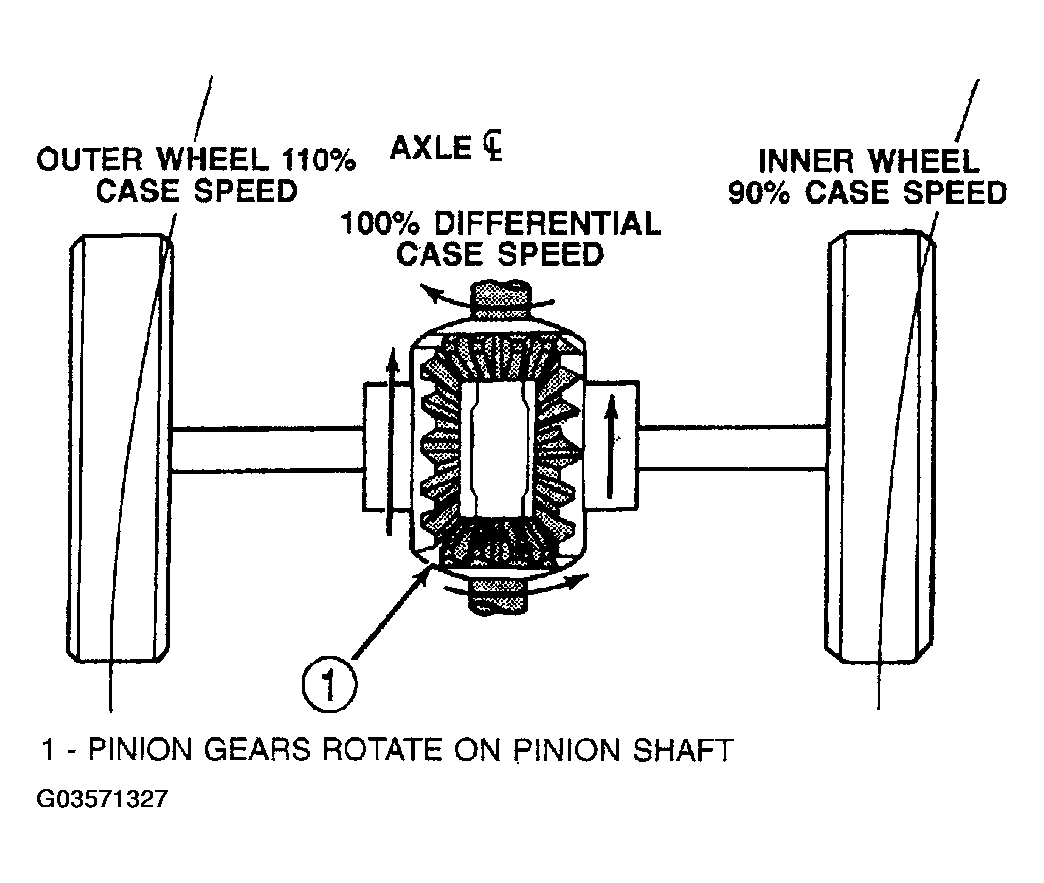 OUTER WHEEL 110% CASE SPEED

AXLE ℄

INNER WHEEL 90% CASE SPEED

100% DIFFERENTIAL CASE SPEED

1

1 - PINION GEARS ROTATE ON PINION SHAFT

G03571327