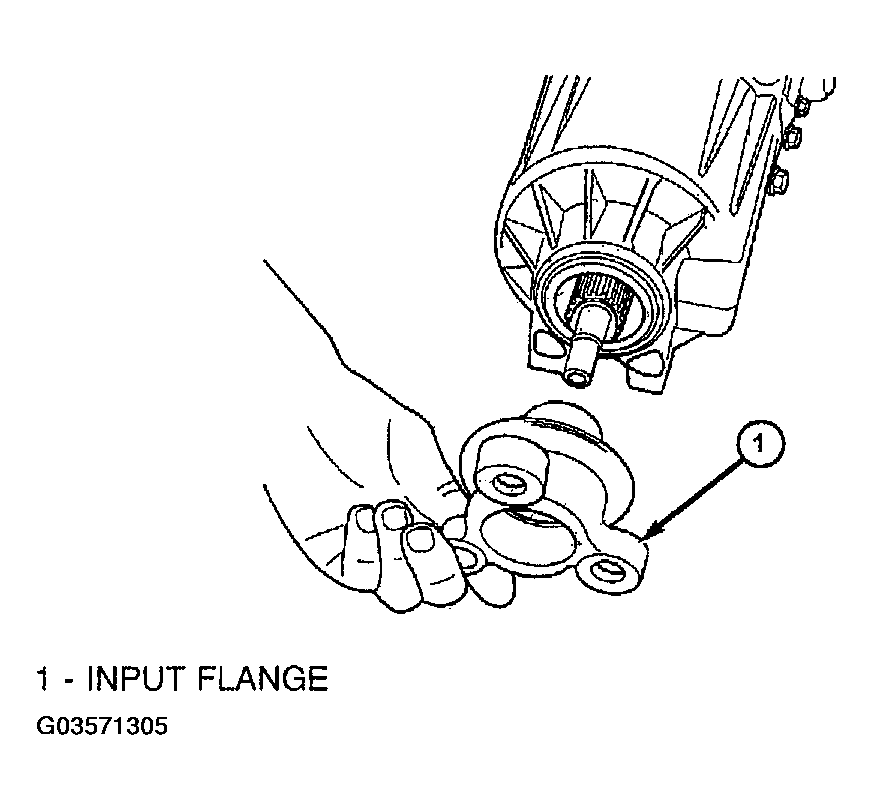 1

1 - INPUT FLANGE

G03571305