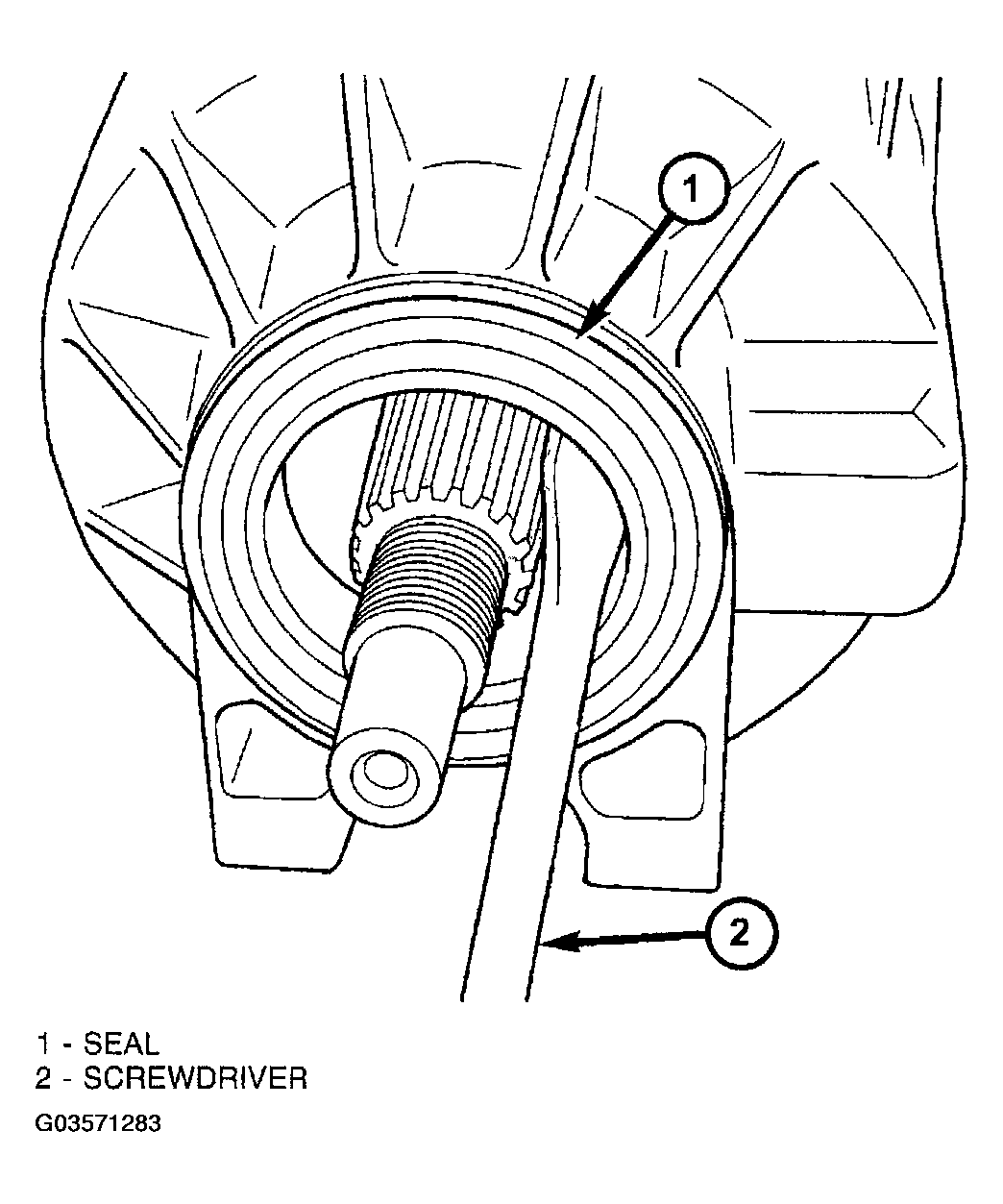 1

2

1 - SEAL
2 - SCREWDRIVER

G03571283