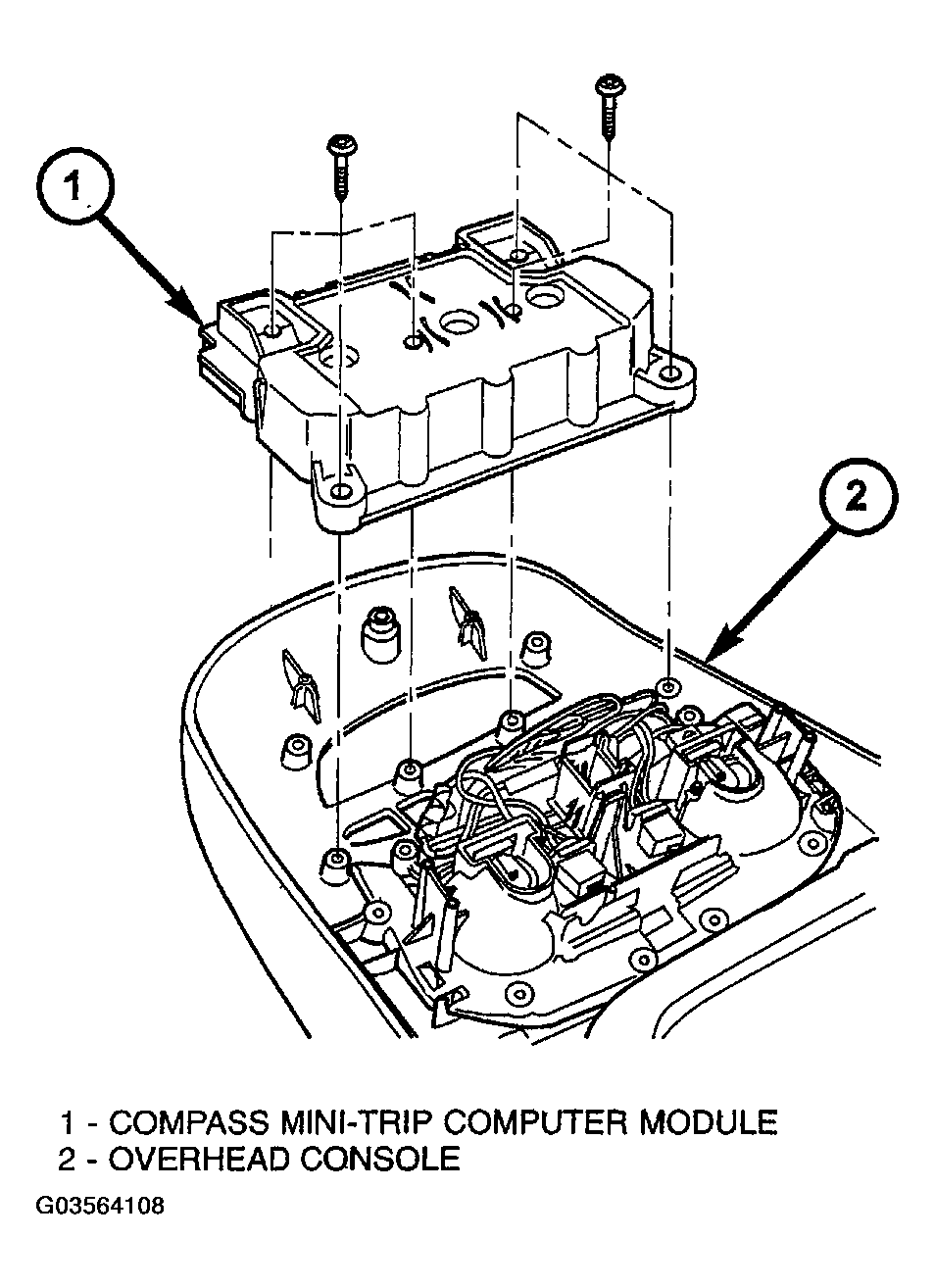 1

2

1 - COMPASS MINI-TRIP COMPUTER MODULE
2 - OVERHEAD CONSOLE

G03564108