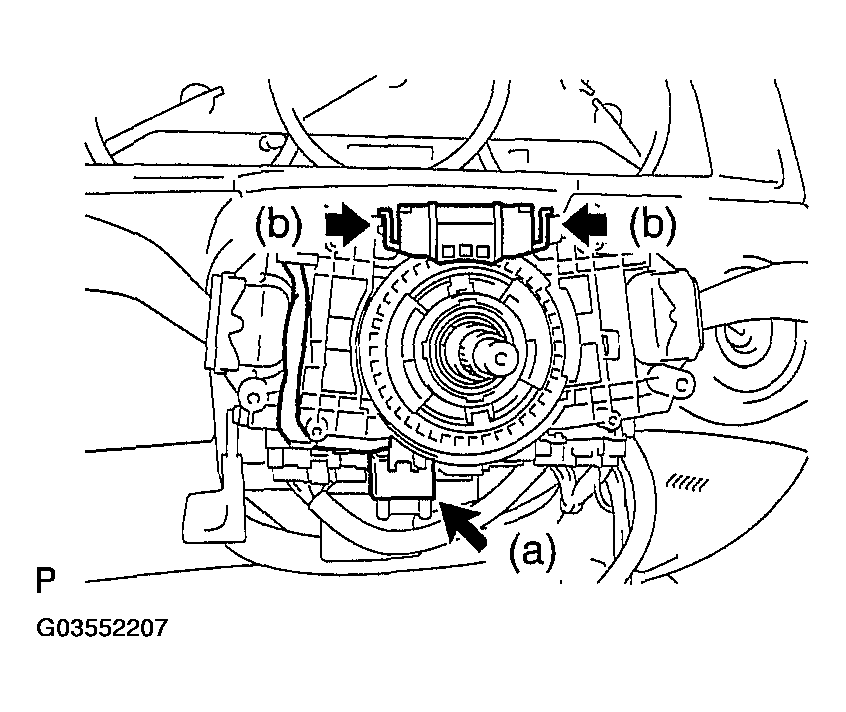 (b)
(b)
(a)
P
G03552207