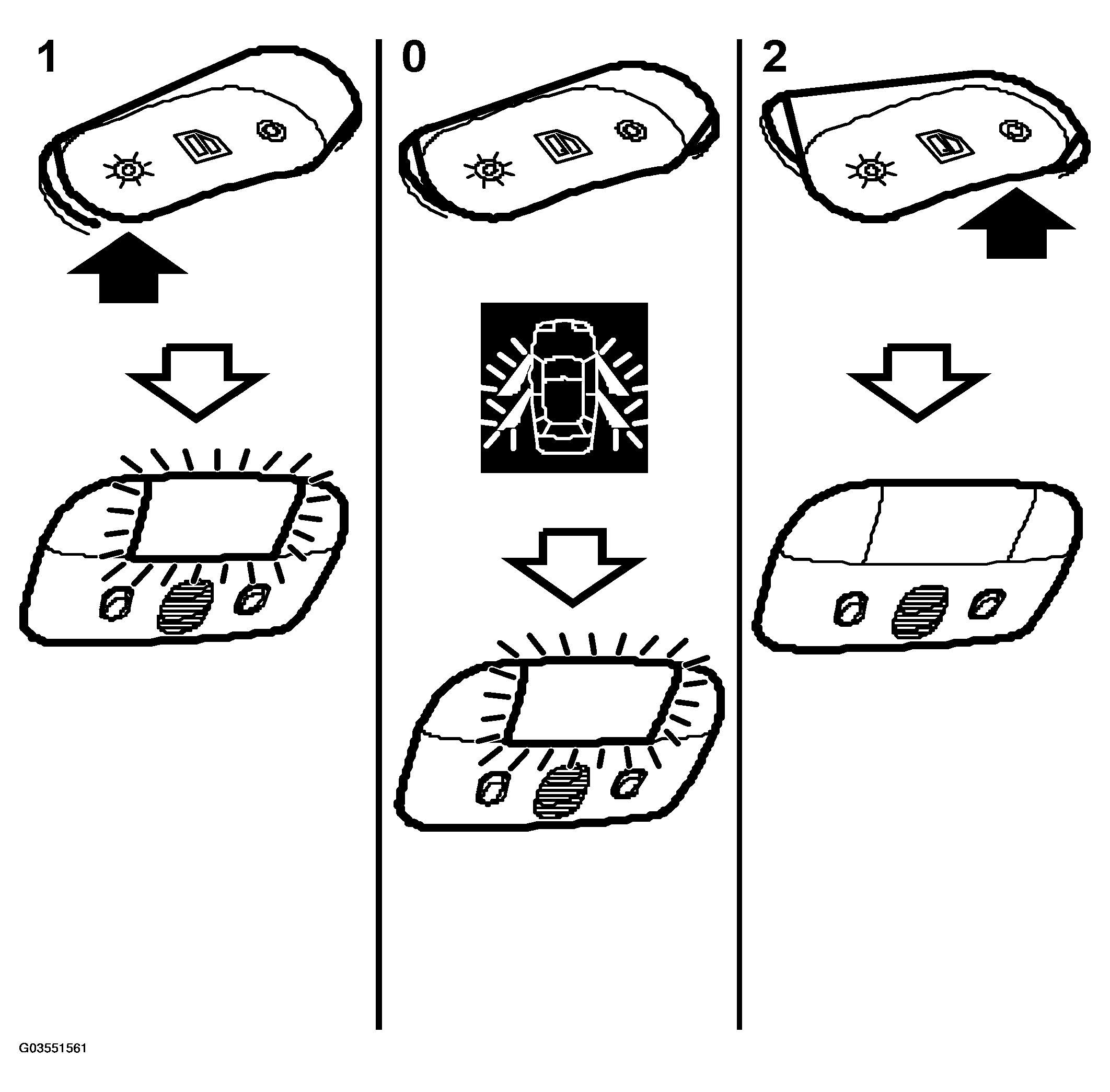 1

0

2

G03551561