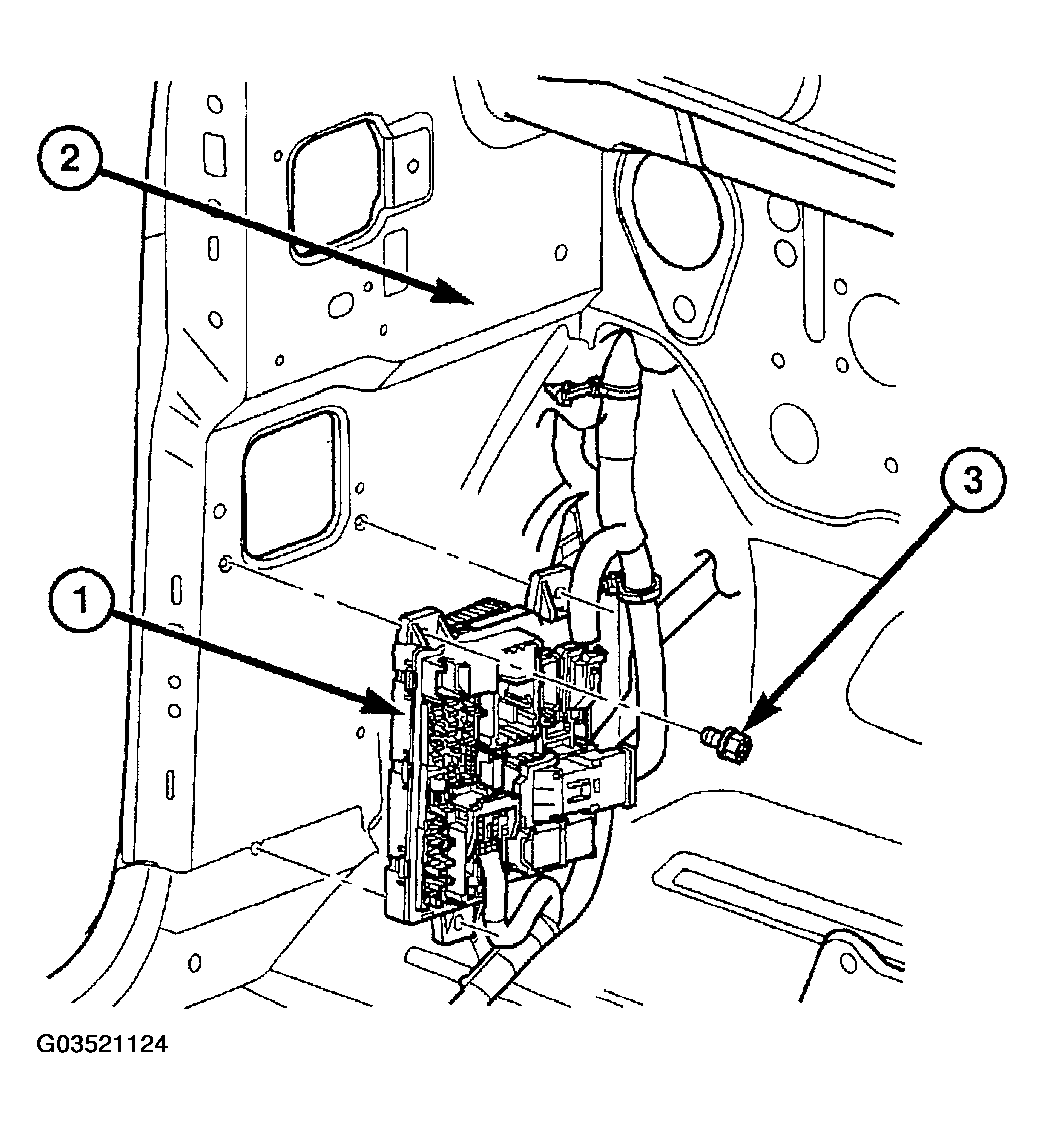 2
3
1
G03521124