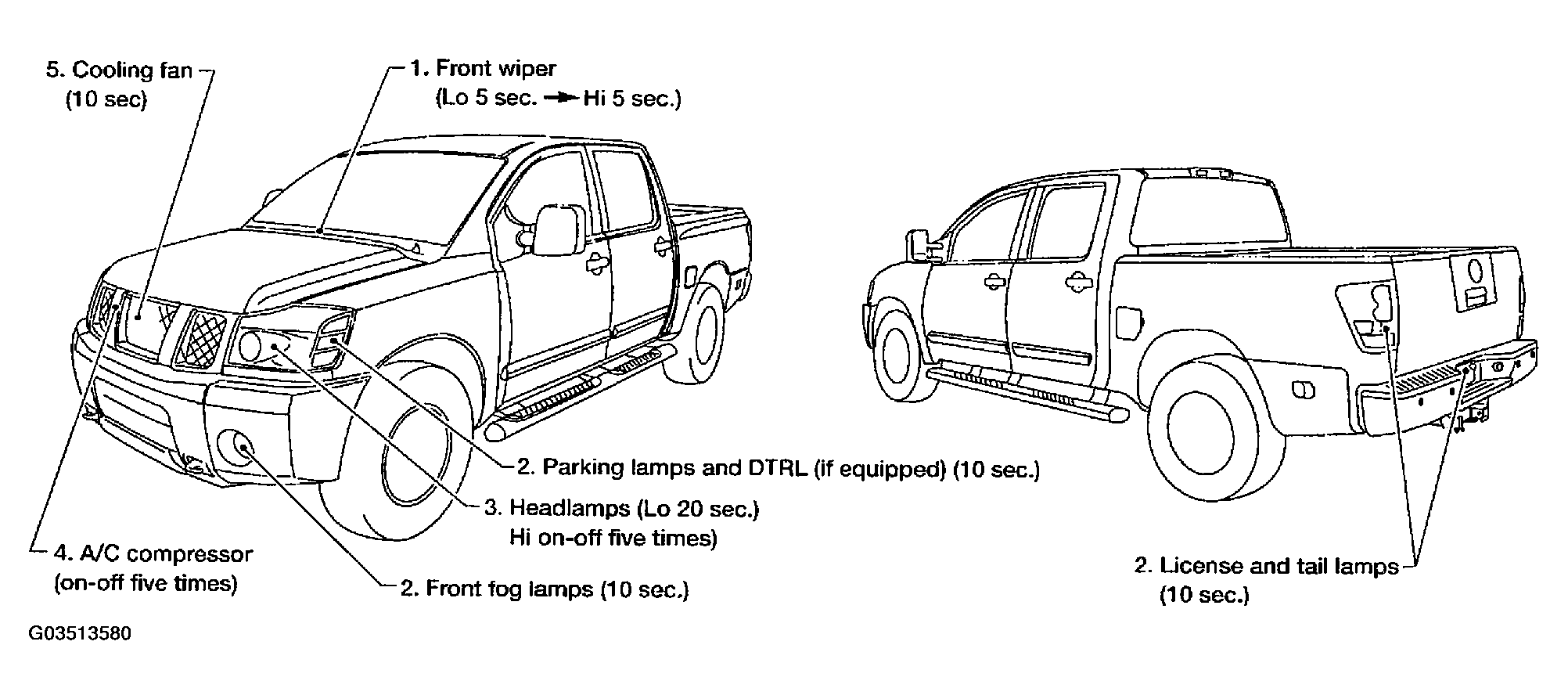 5. Cooling fan
(10 sec)

1. Front wiper
(Lo 5 sec. → Hi 5 sec.)

2. Parking lamps and DTRL (if equipped) (10 sec.)

3. Headlamps (Lo 20 sec.)
Hi on-off five times)

4. A/C compressor
(on-off five times)

2. Front fog lamps (10 sec.)

2. License and tail lamps
(10 sec.)

G03513580