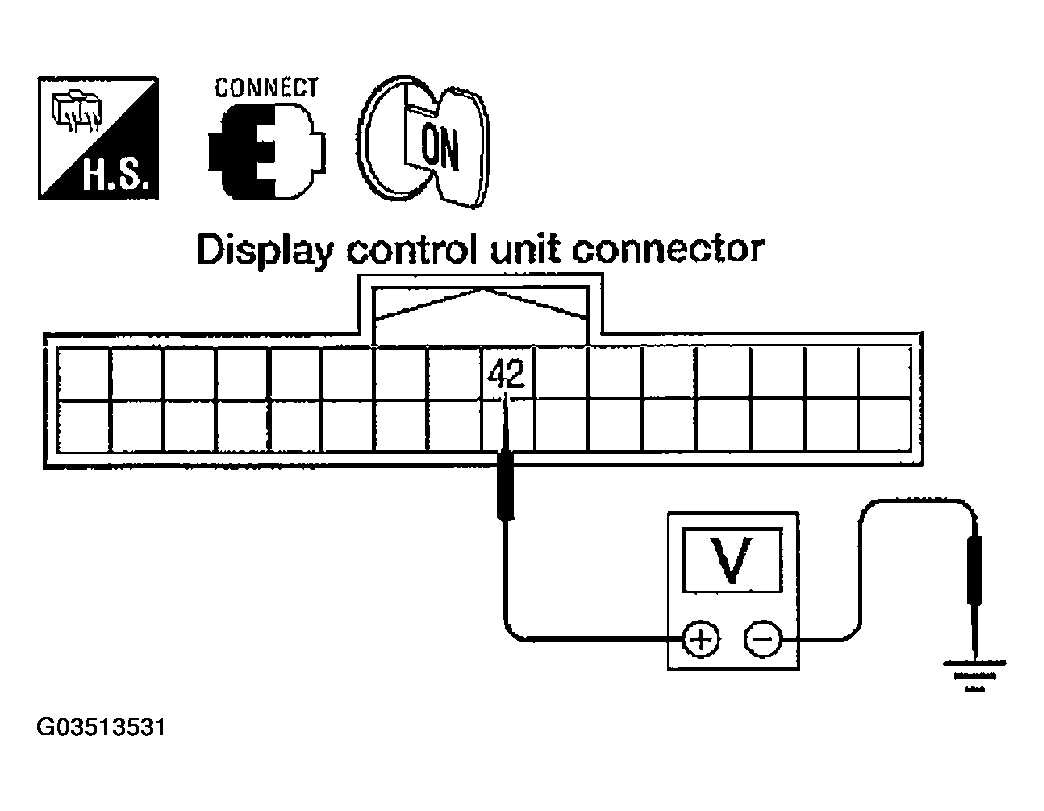 H.S.

CONNECT

ON

Display control unit connector

42

V

+ −

G03513531