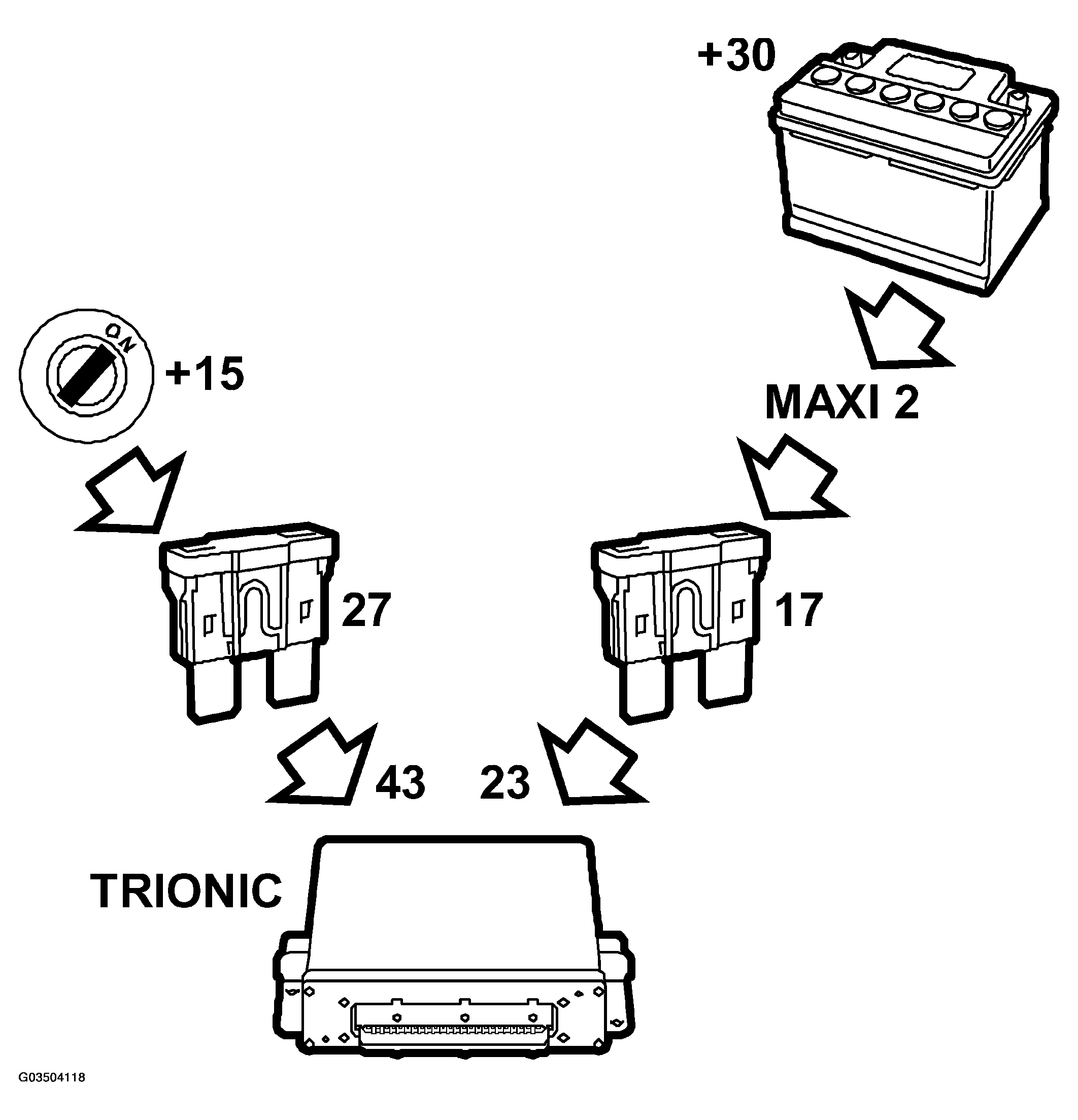 +30

ON

+15

MAXI 2

27

17

43

23

TRIONIC

G03504118