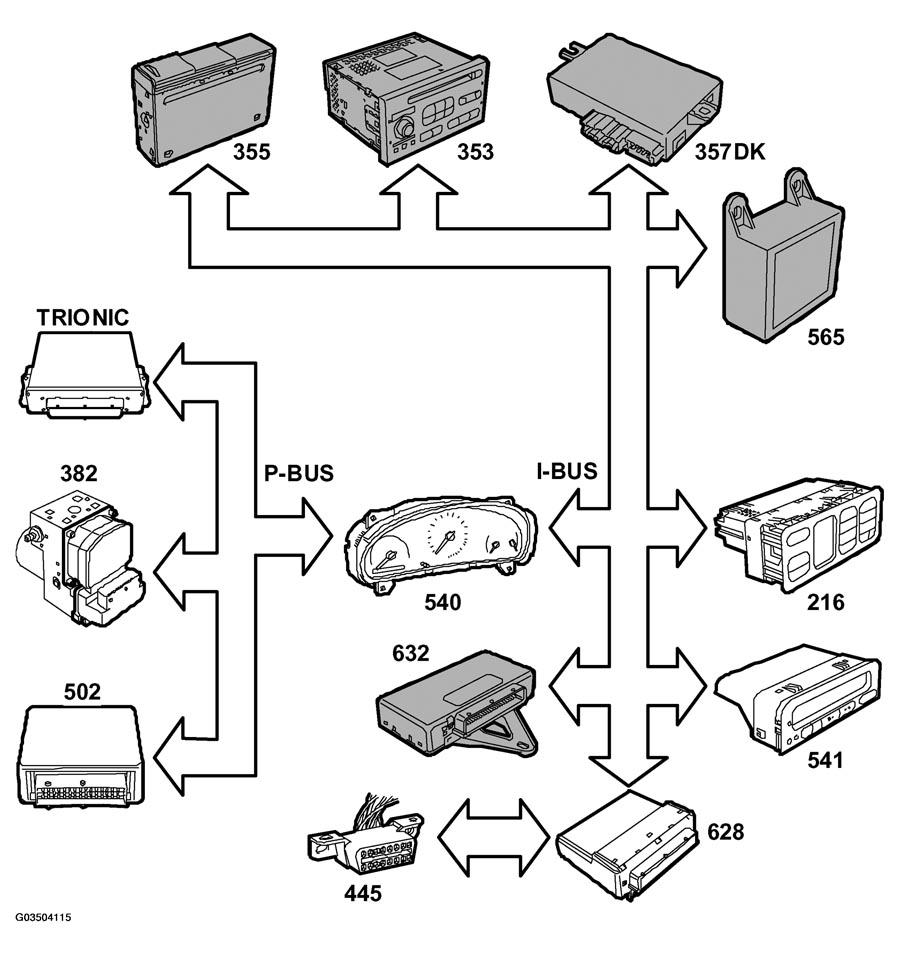 355
353
357DK
565
TRIONIC
382
P-BUS
I-BUS
540
216
632
502
541
628
445
G03504115