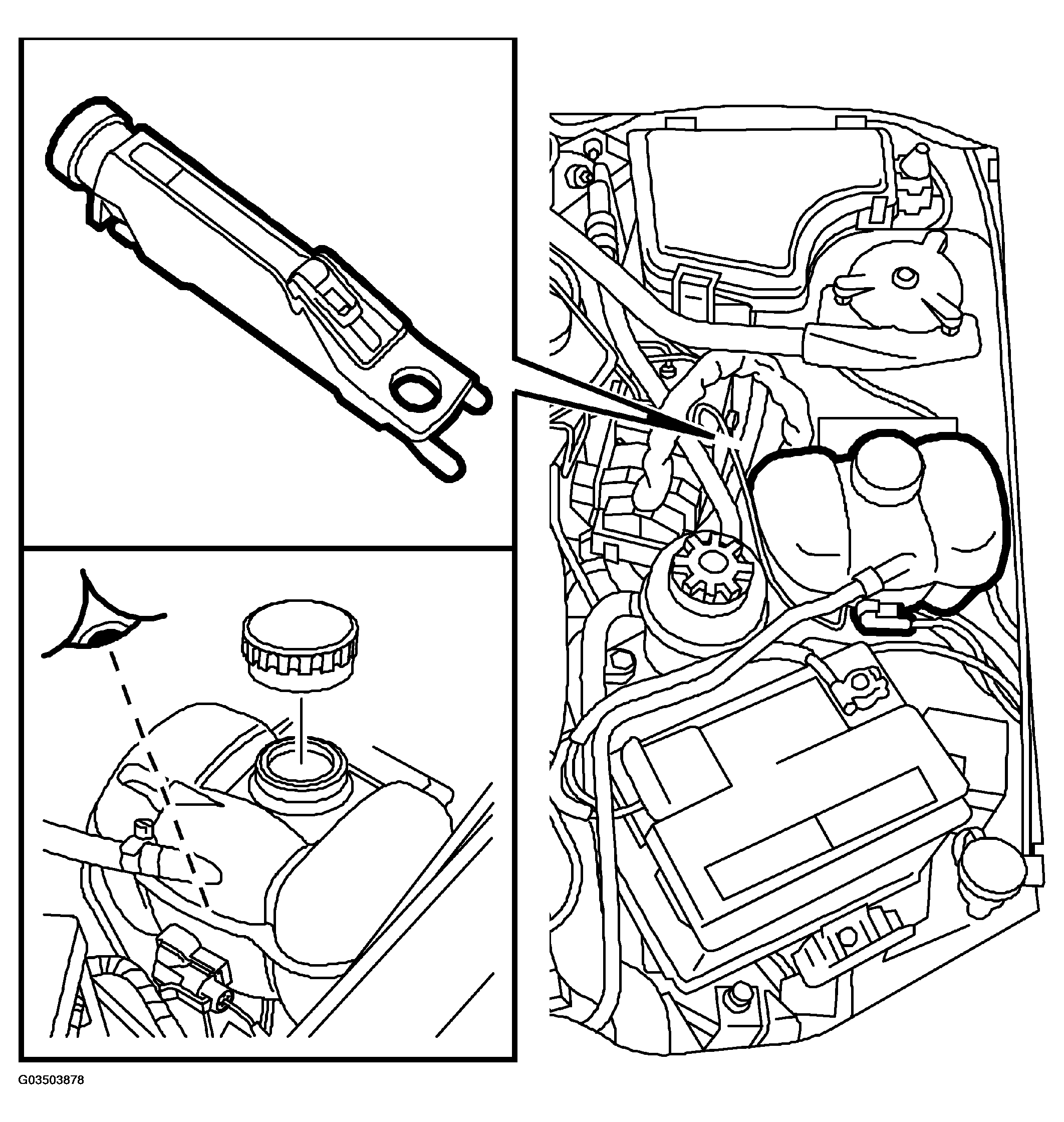 G03503878