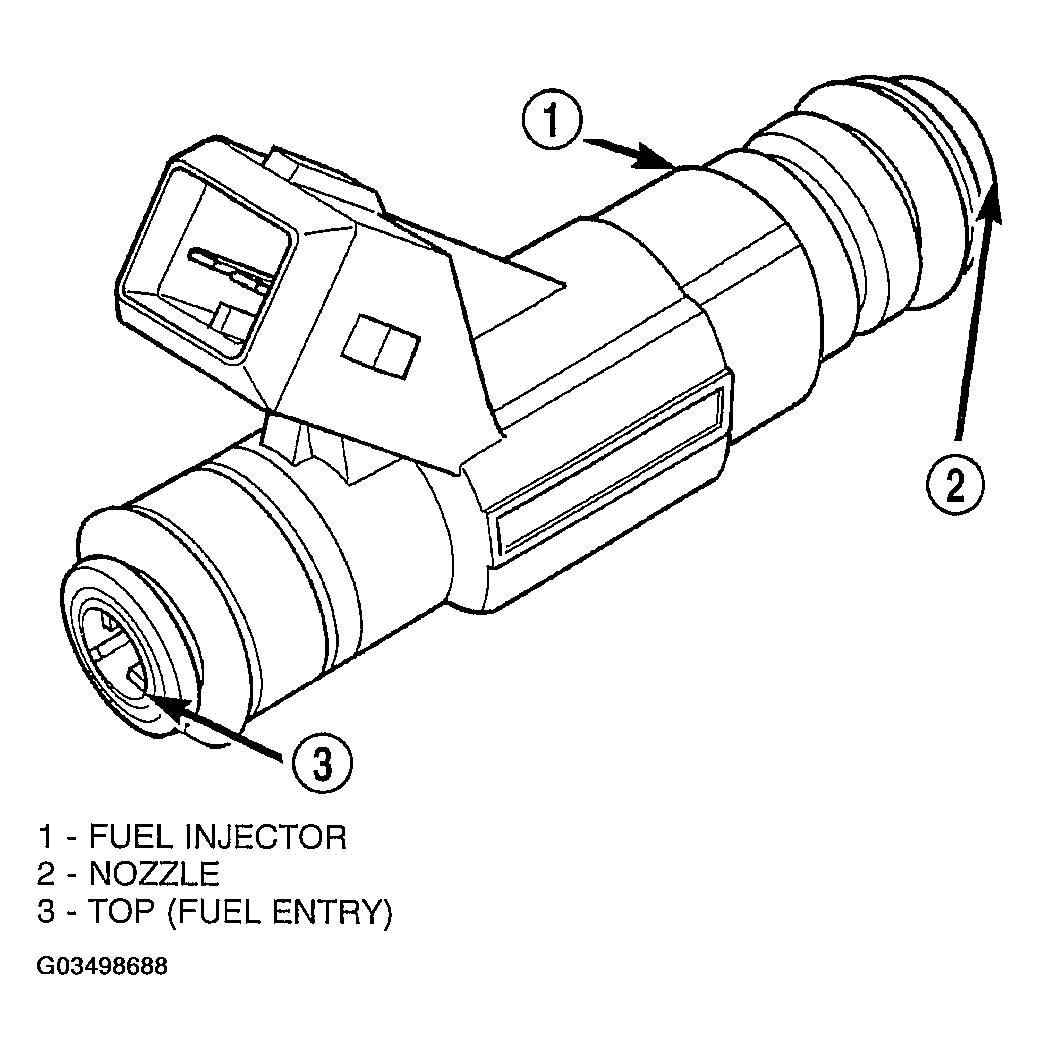 1

2

3

1 - FUEL INJECTOR
2 - NOZZLE
3 - TOP (FUEL ENTRY)

G03498688