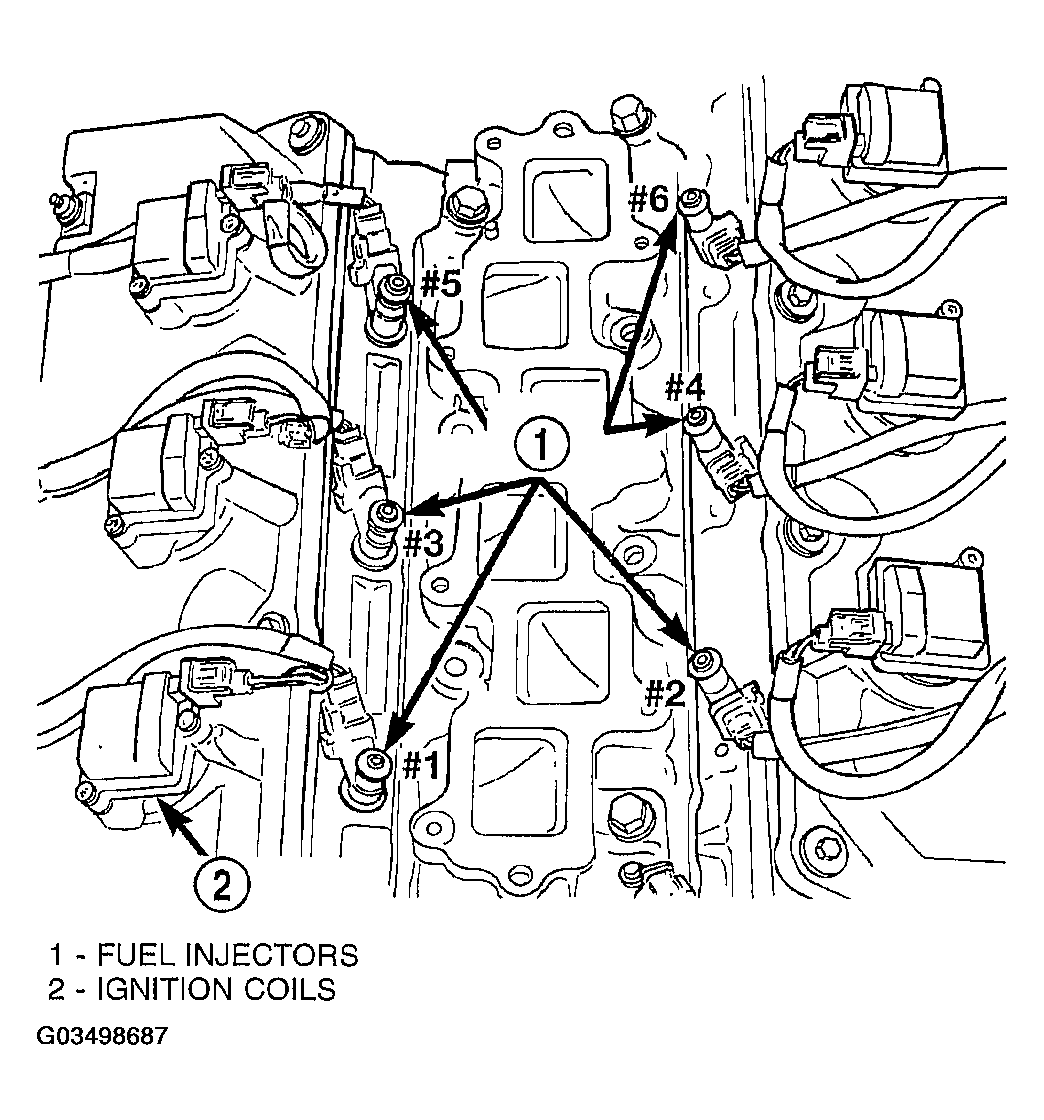 #6
#5
#4
1
#3
#2
#1
2

1 - FUEL INJECTORS
2 - IGNITION COILS

G03498687