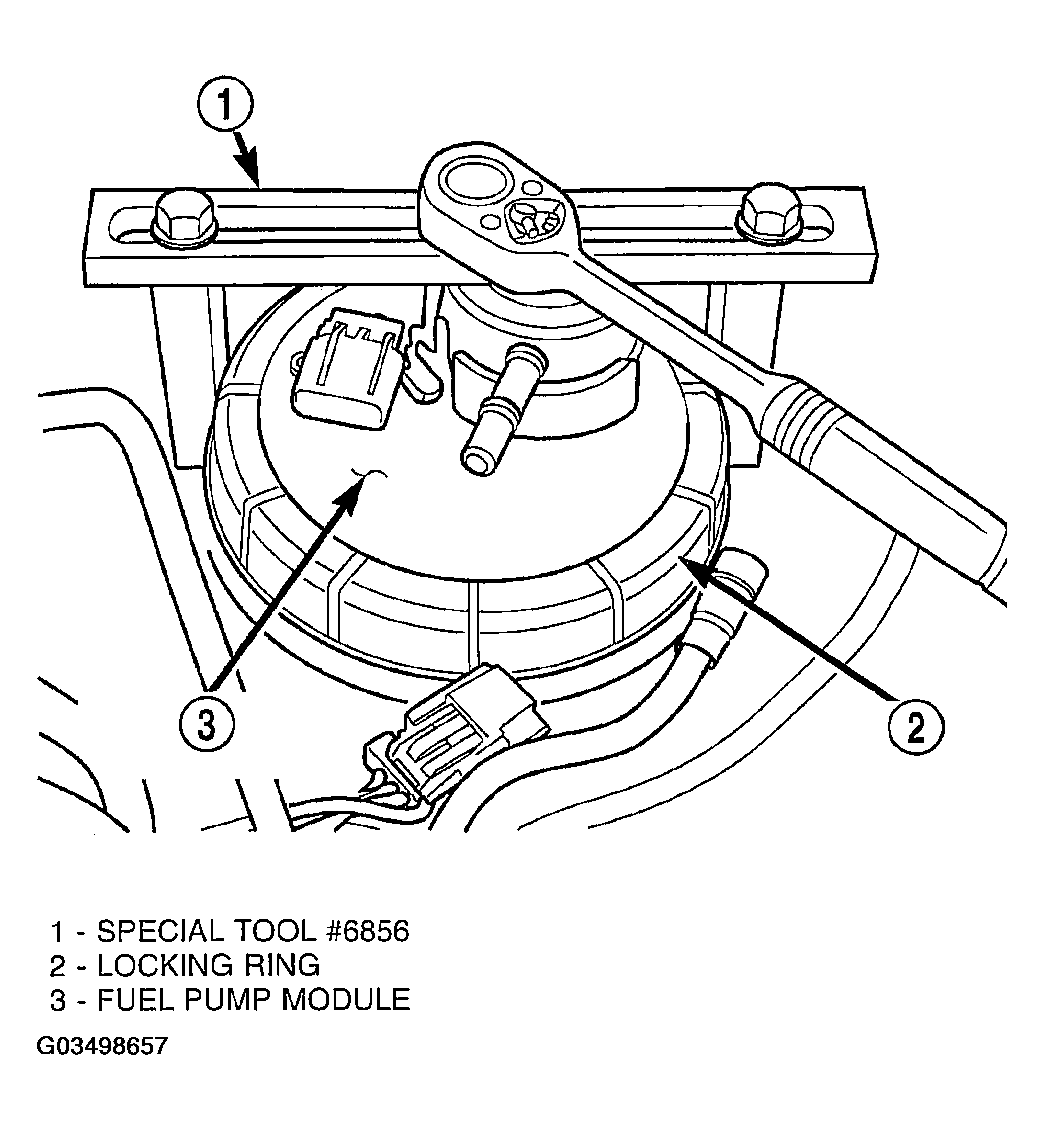 1

3

2

1 - SPECIAL TOOL #6856
2 - LOCKING RING
3 - FUEL PUMP MODULE

G03498657