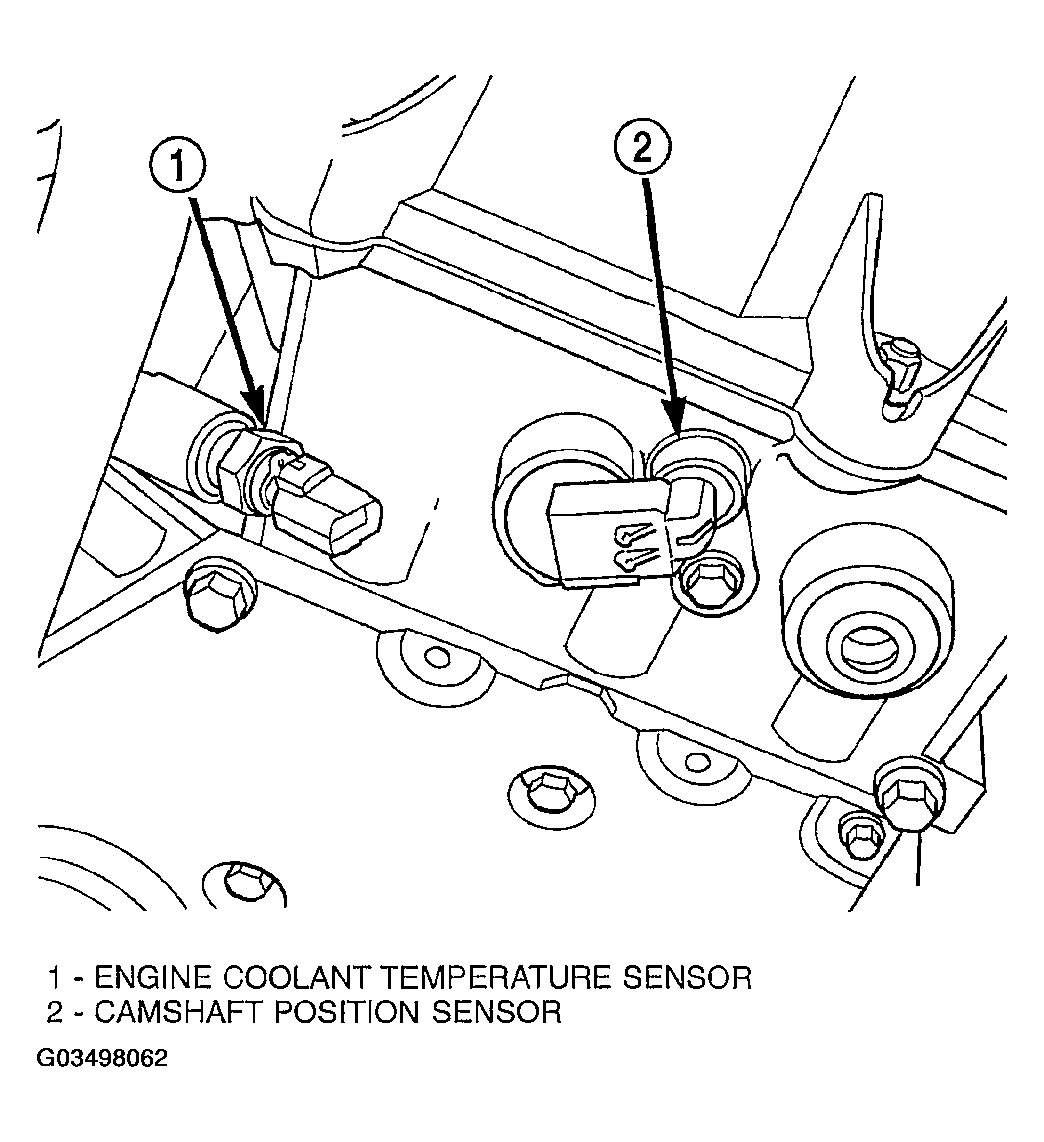 1

2

1 - ENGINE COOLANT TEMPERATURE SENSOR
2 - CAMSHAFT POSITION SENSOR

G03498062