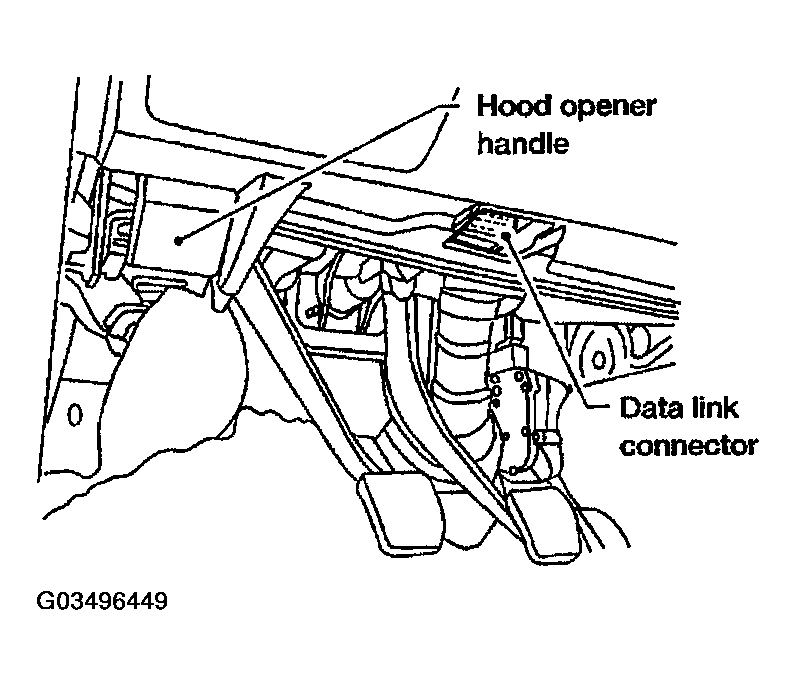 Hood opener handle

Data link connector

G03496449