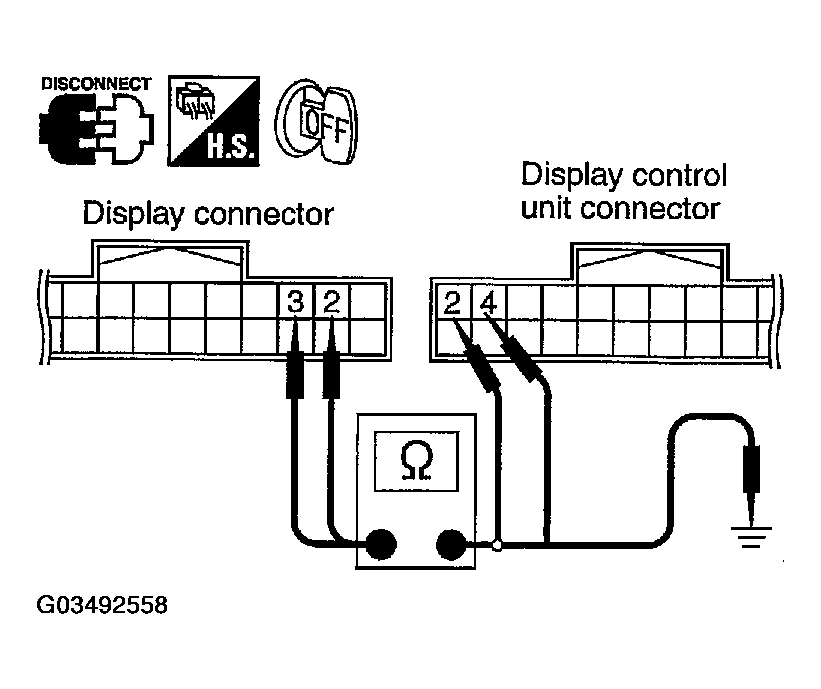 DISCONNECT

H.S.

OFF

Display connector

Display control unit connector

3 2

2 4

Ω

G03492558