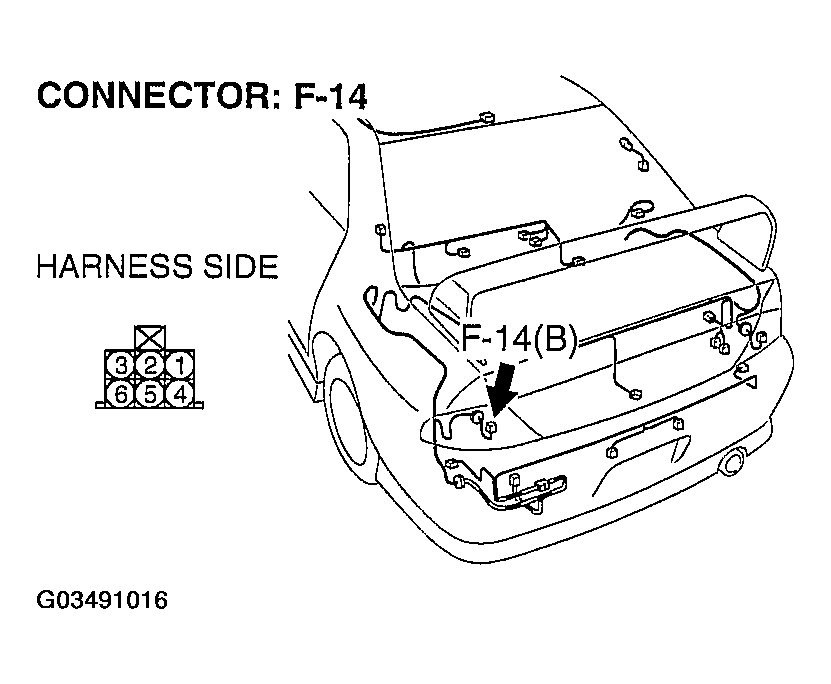 CONNECTOR: F-14

HARNESS SIDE

3 2 1
6 5 4

F-14(B)

G03491016