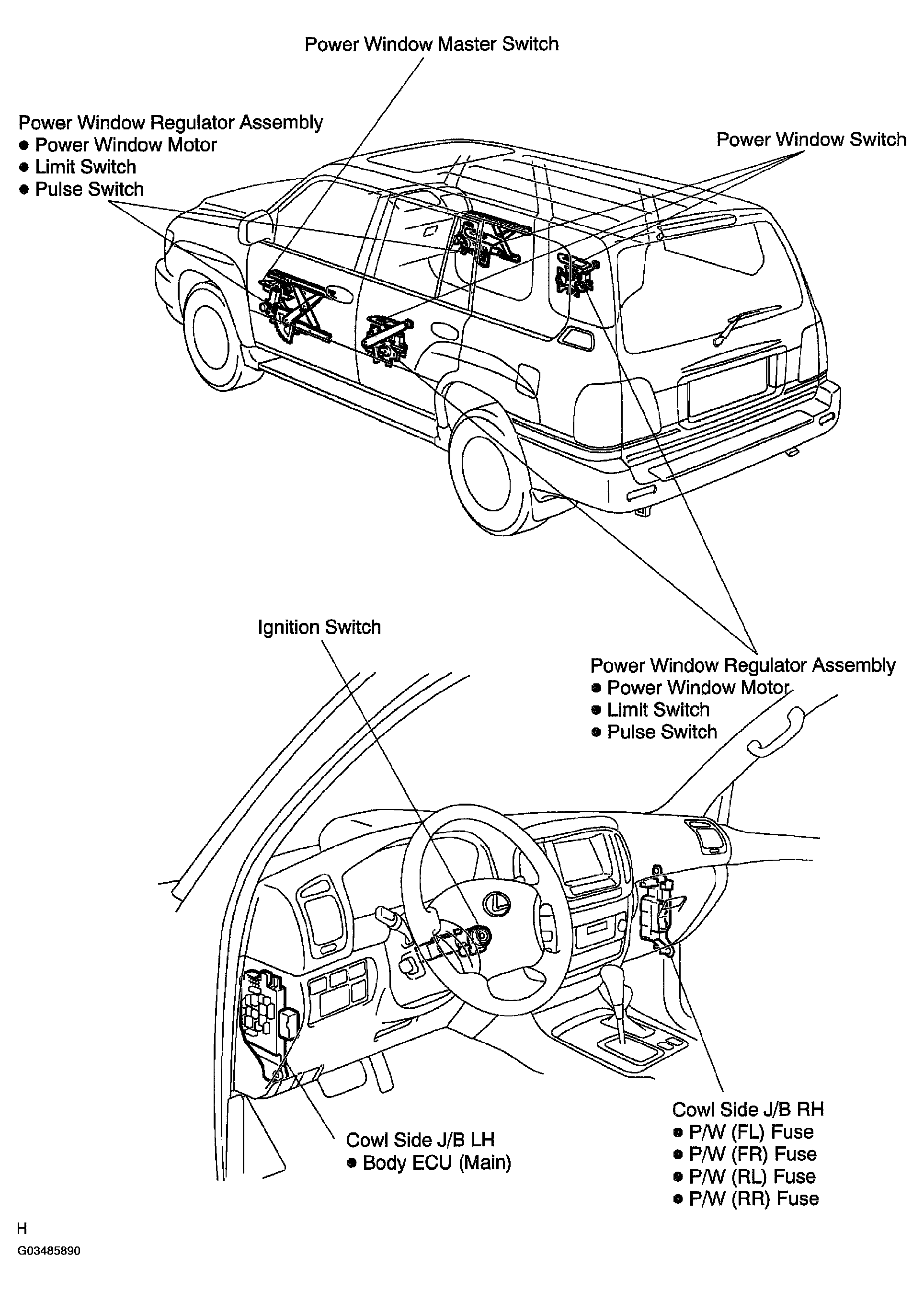 Power Window Master Switch

Power Window Regulator Assembly
● Power Window Motor
● Limit Switch
● Pulse Switch

Power Window Switch

Ignition Switch

Power Window Regulator Assembly
● Power Window Motor
● Limit Switch
● Pulse Switch

Cowl Side J/B LH
● Body ECU (Main)

Cowl Side J/B RH
● P/W (FL) Fuse
● P/W (FR) Fuse
● P/W (RL) Fuse
● P/W (RR) Fuse

H
G03485890