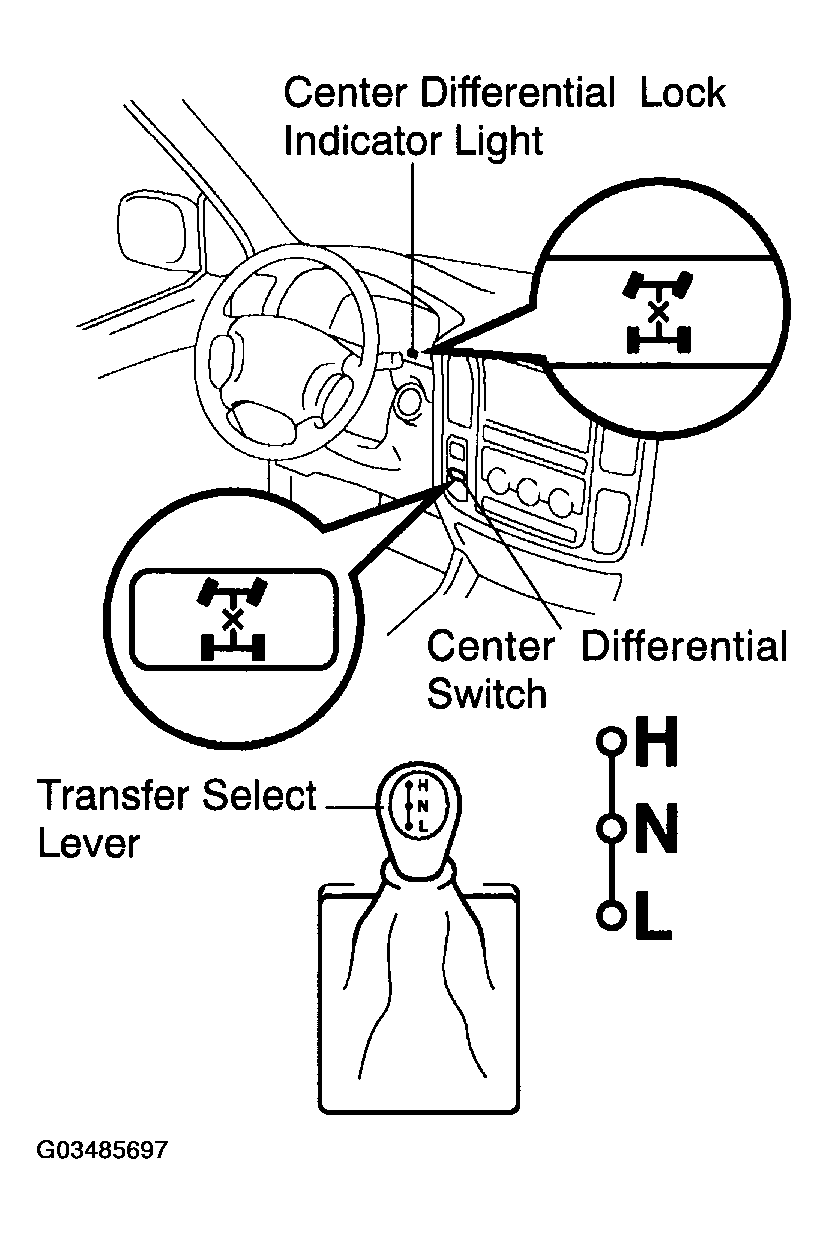 Center Differential Lock Indicator Light

Center Differential Switch

Transfer Select Lever

H
N
L

H
N
L

G03485697