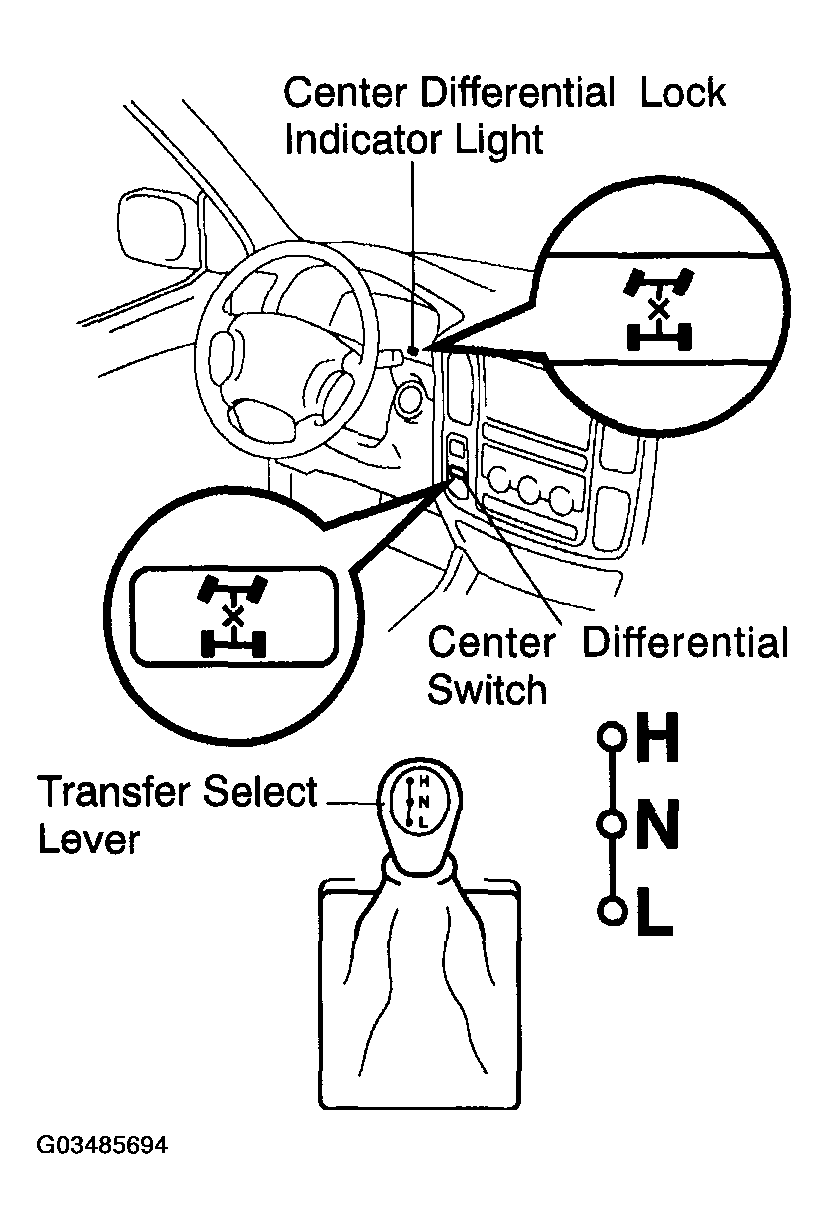 Center Differential Lock Indicator Light

Center Differential Switch

Transfer Select Lever

H
N
L

H
N
L

G03485694