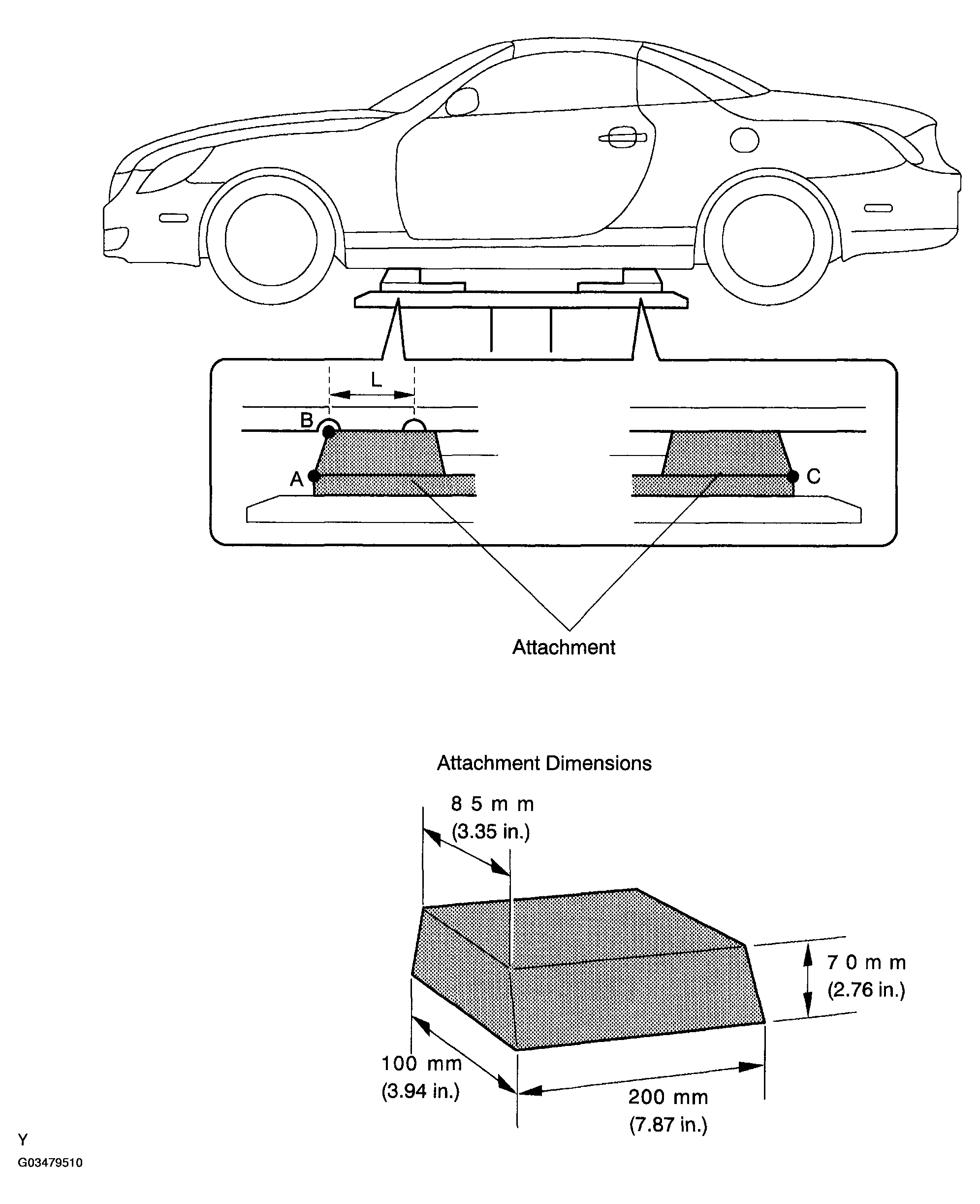 L

B

A

C

Attachment

Attachment Dimensions

8 5 m m
(3.35 in.)

7 0 m m
(2.76 in.)

100 mm
(3.94 in.)

200 mm
(7.87 in.)

Y
G03479510