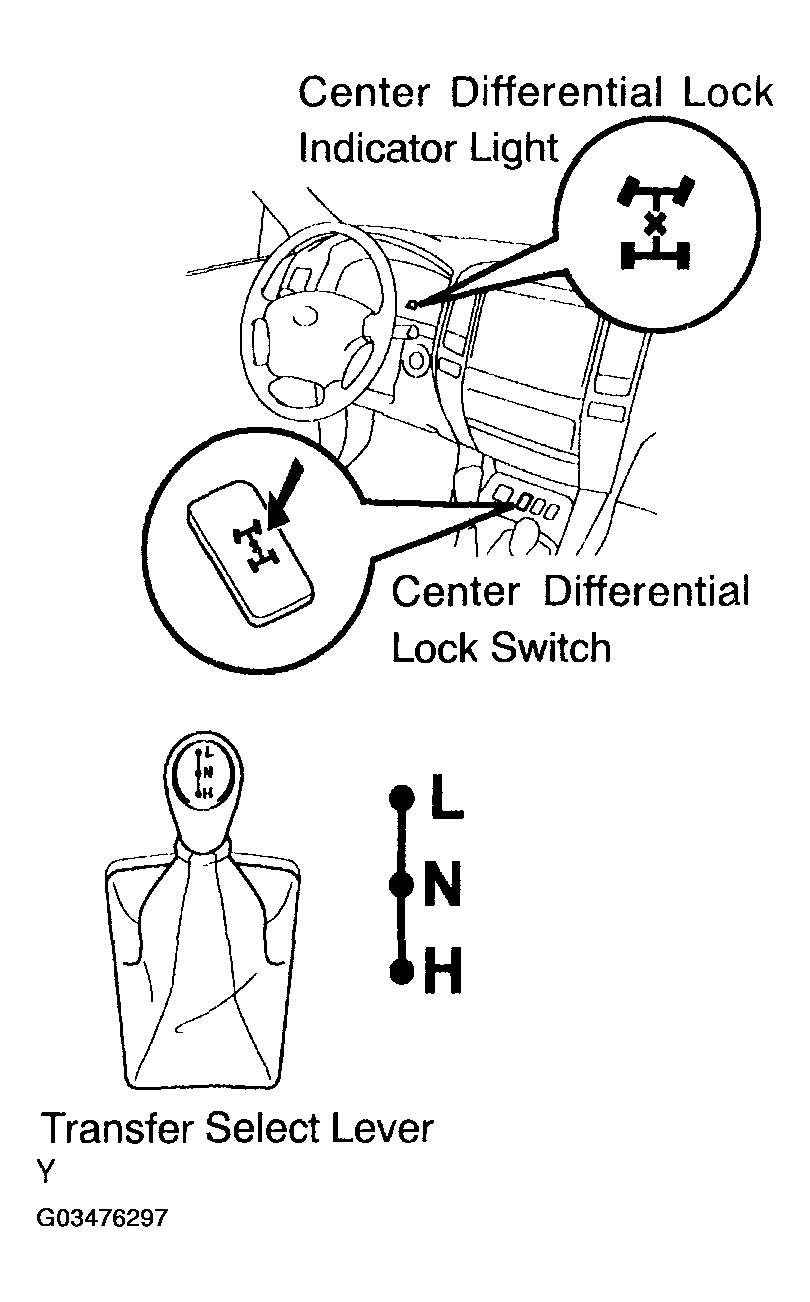 Center Differential Lock Indicator Light

Center Differential Lock Switch

L
N
H

L
N
H

Transfer Select Lever
Y
G03476297