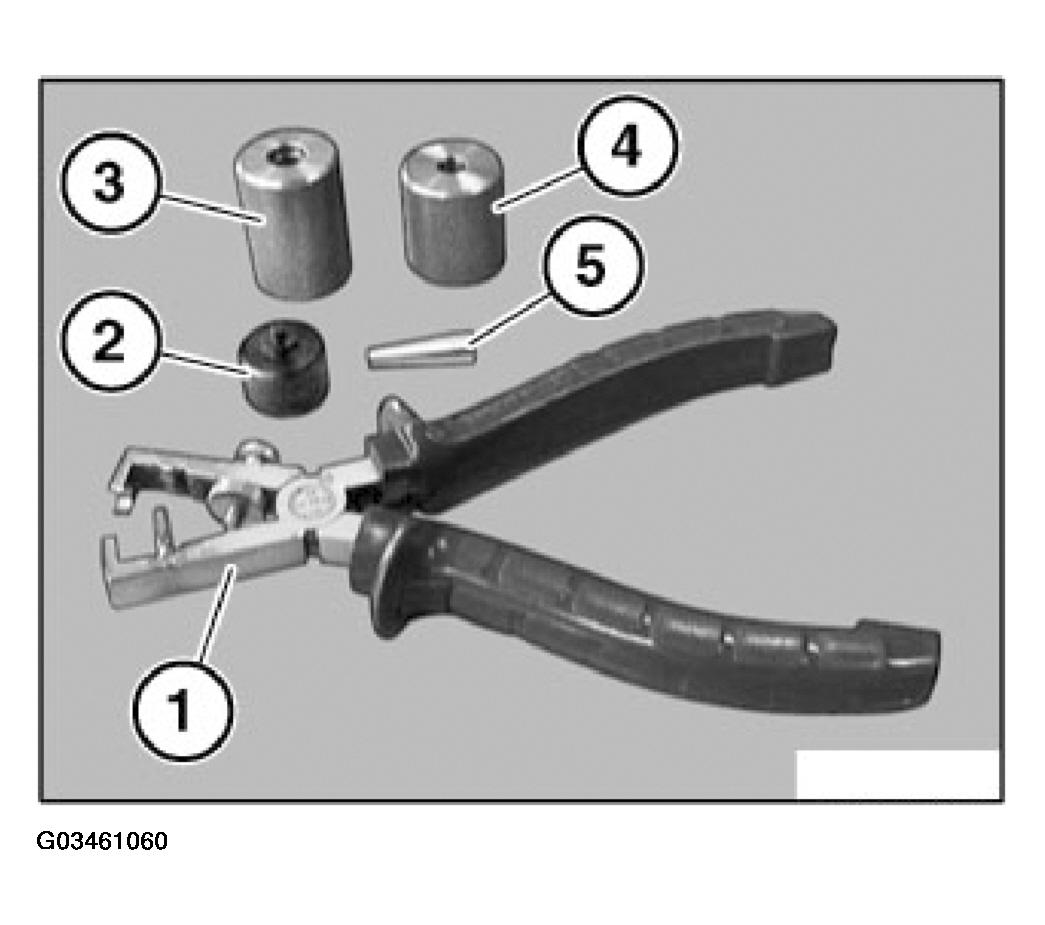 3
4
5
2
1
G03461060