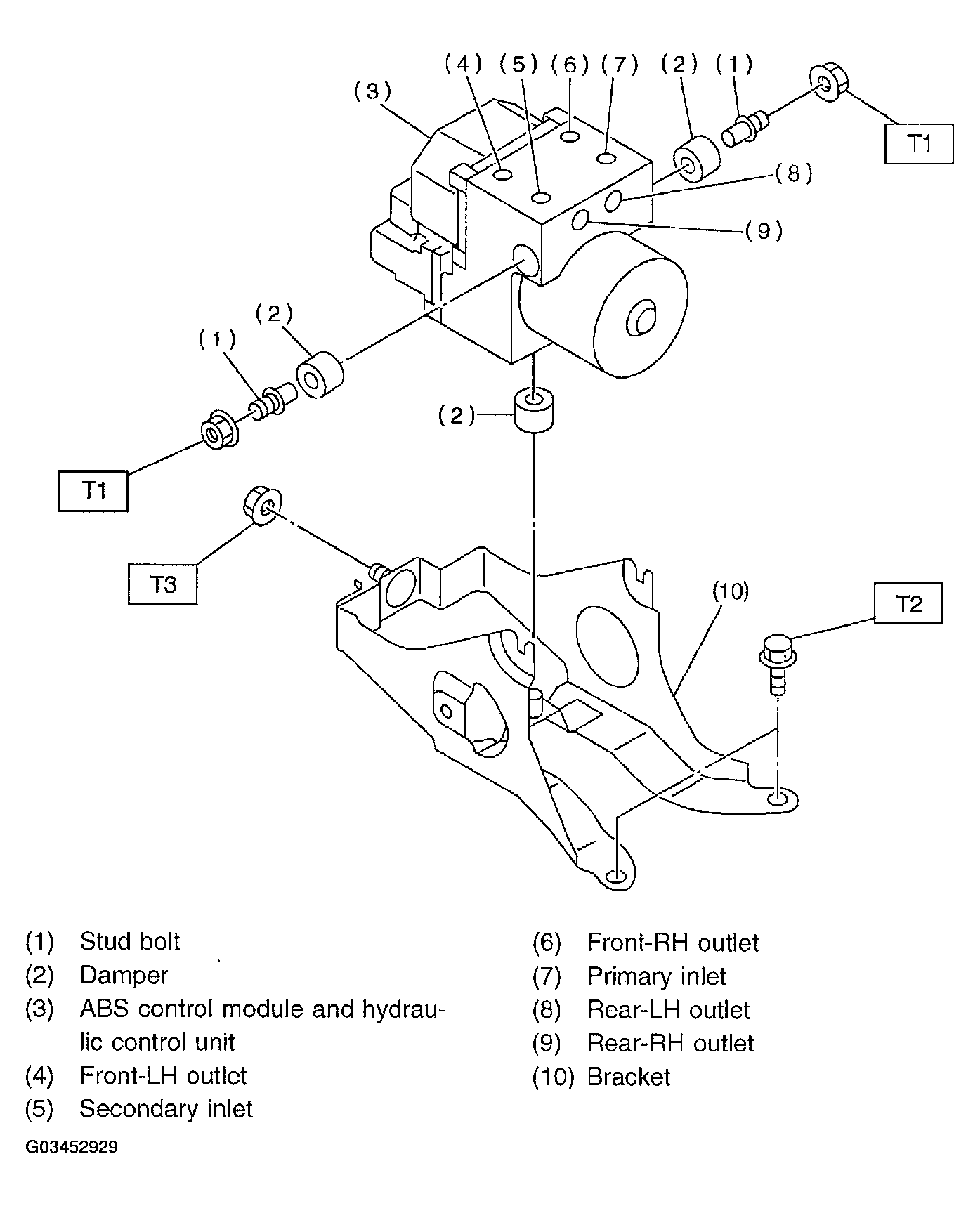 (3)
(4) (5) (6) (7) (2) (1)
T1
(8)
(9)
(2)
(1)
(2)
T1
T3
(10)
T2

(1) Stud bolt
(2) Damper
(3) ABS control module and hydraulic control unit
(4) Front-LH outlet
(5) Secondary inlet

(6) Front-RH outlet
(7) Primary inlet
(8) Rear-LH outlet
(9) Rear-RH outlet
(10) Bracket

G03452929