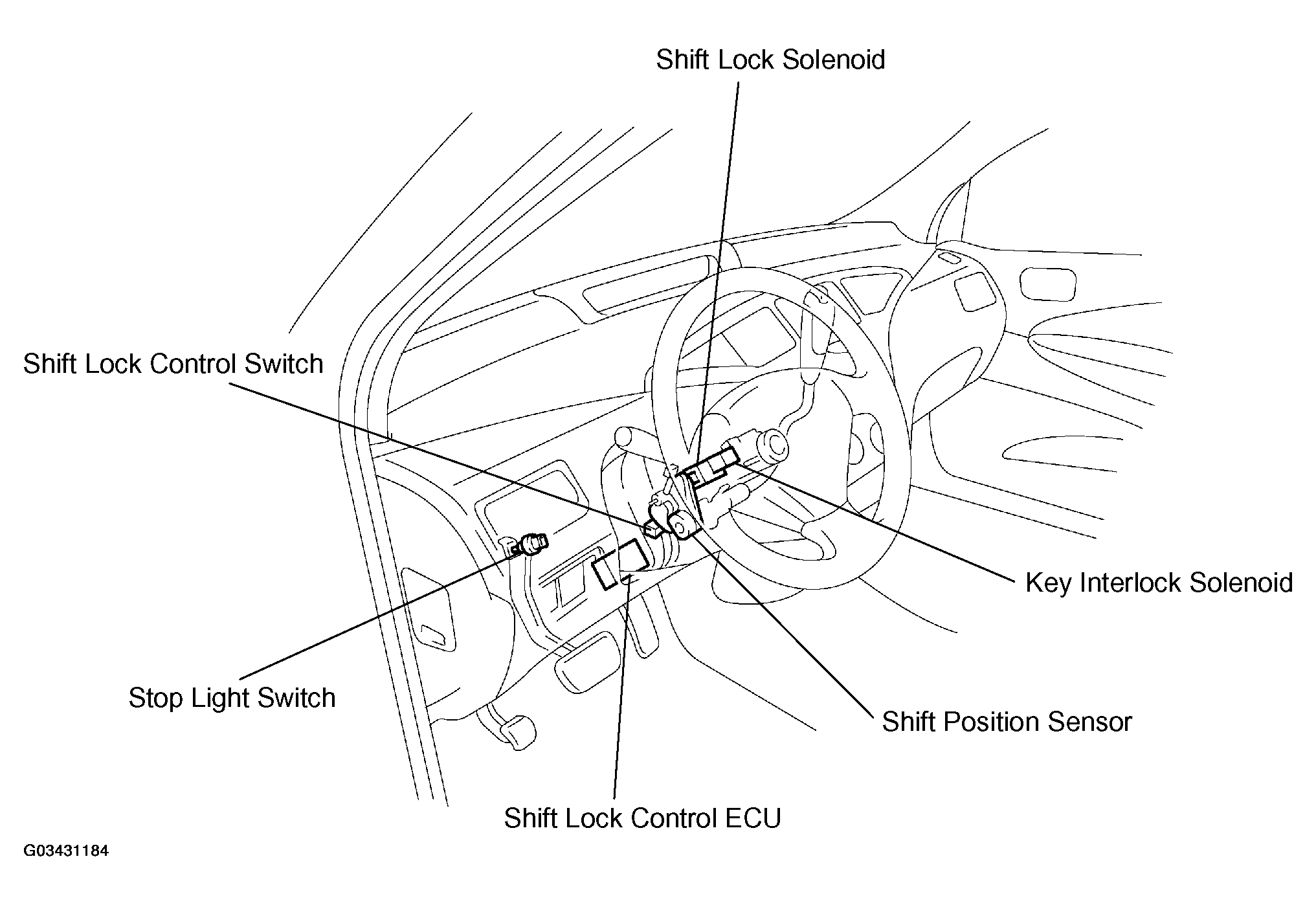 Shift Lock Solenoid

Shift Lock Control Switch

Key Interlock Solenoid

Stop Light Switch

Shift Position Sensor

Shift Lock Control ECU

G03431184