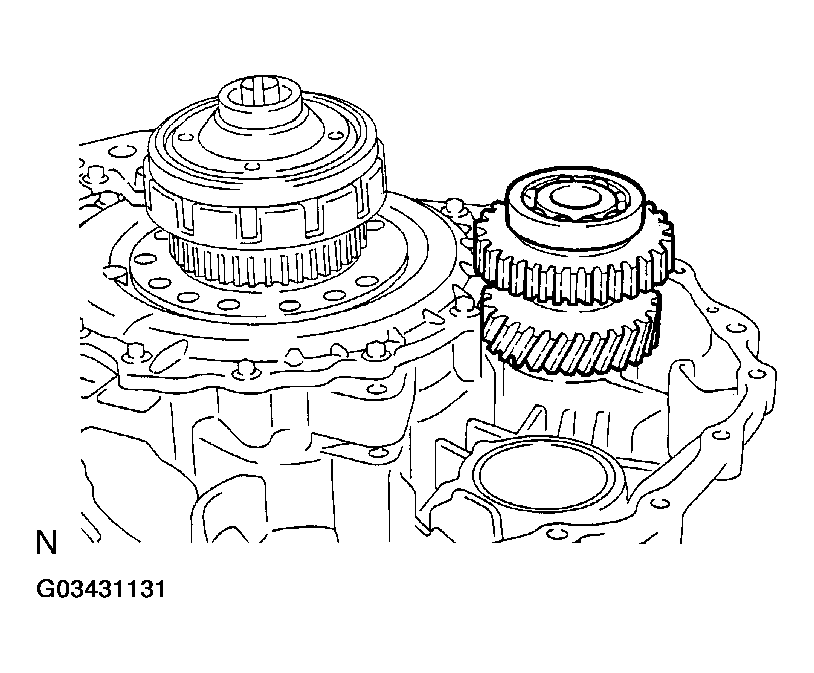 N

G03431131