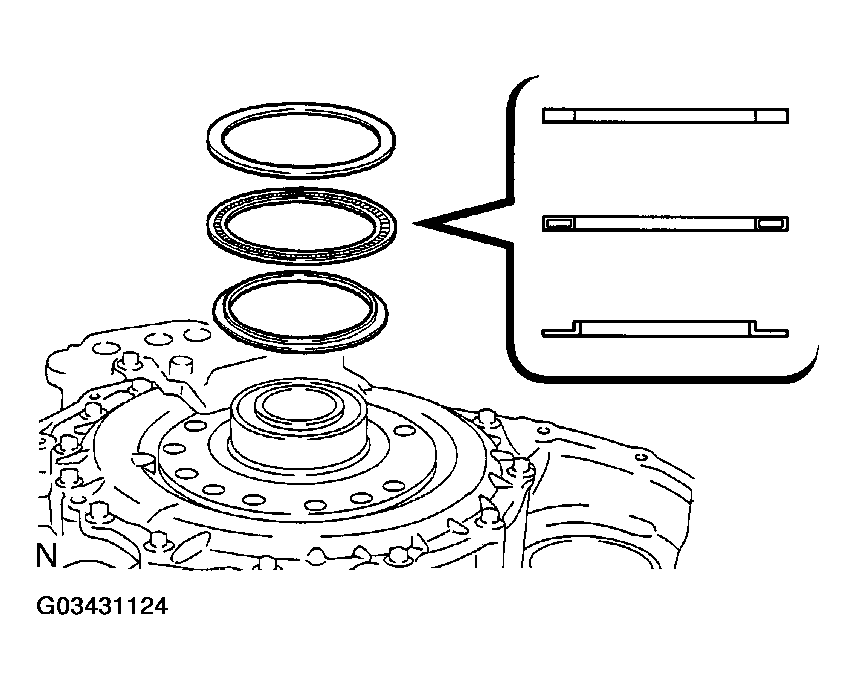 N

G03431124