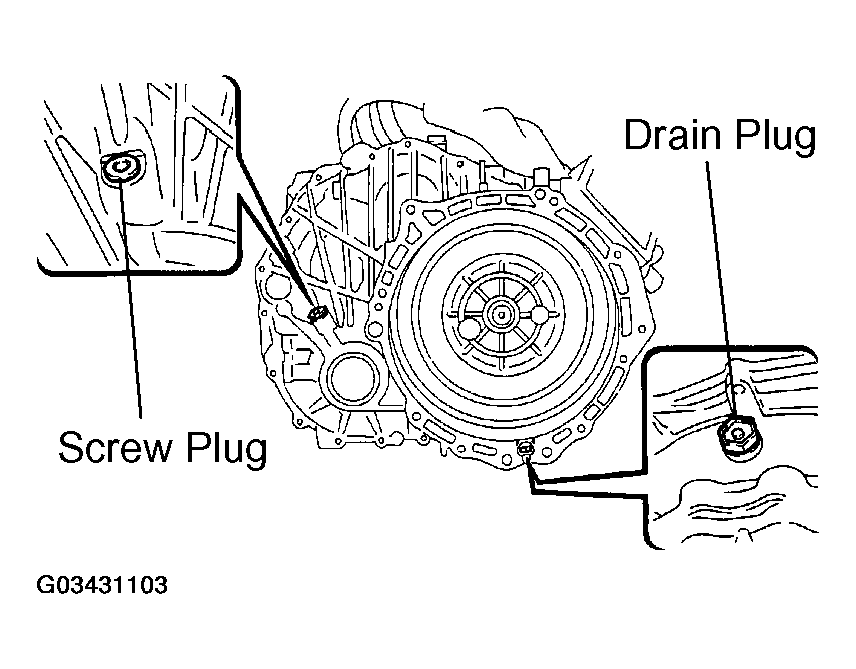 Drain Plug

Screw Plug

G03431103