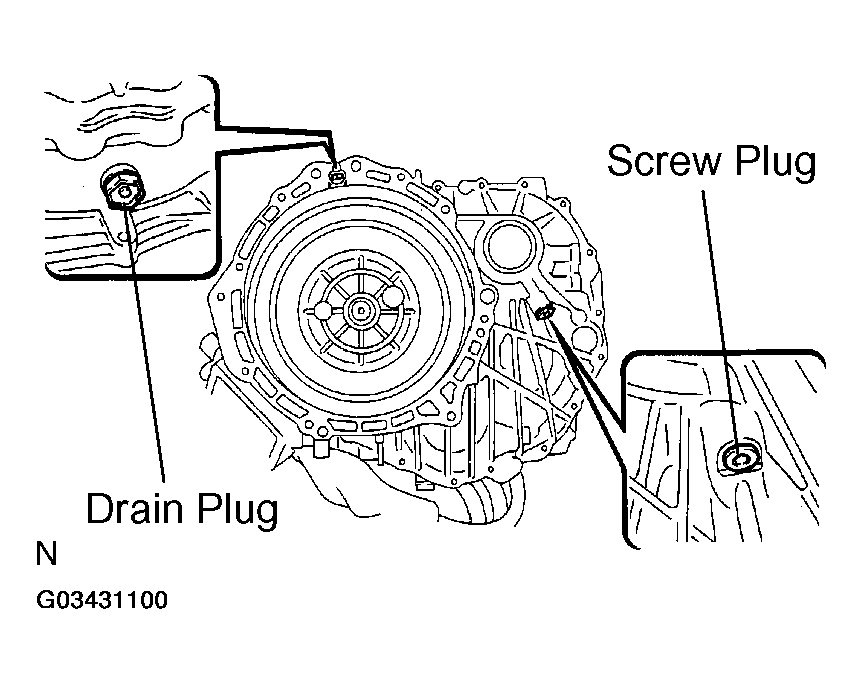 Screw Plug

Drain Plug

N

G03431100