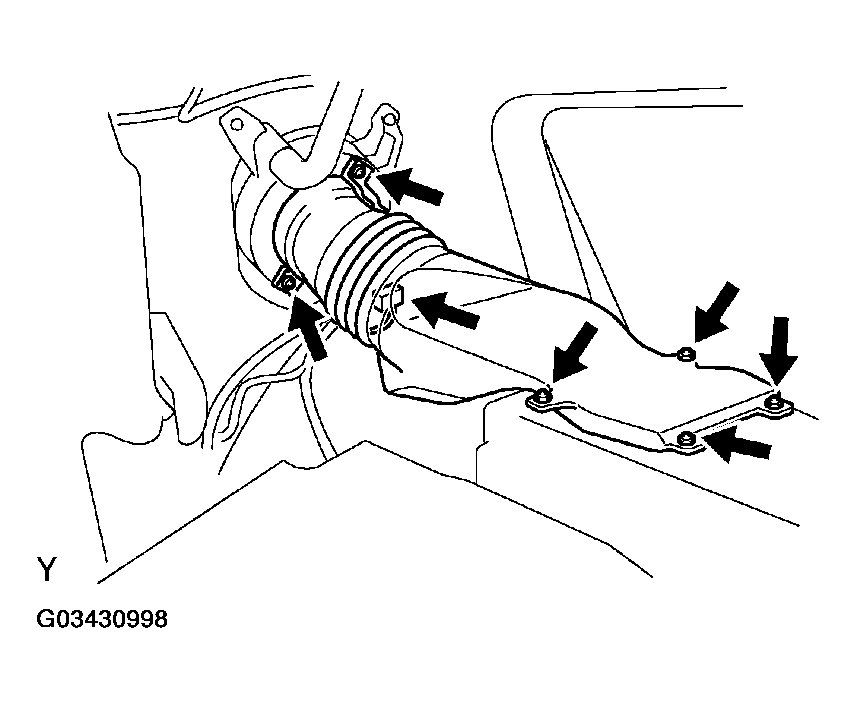 Y

G03430998