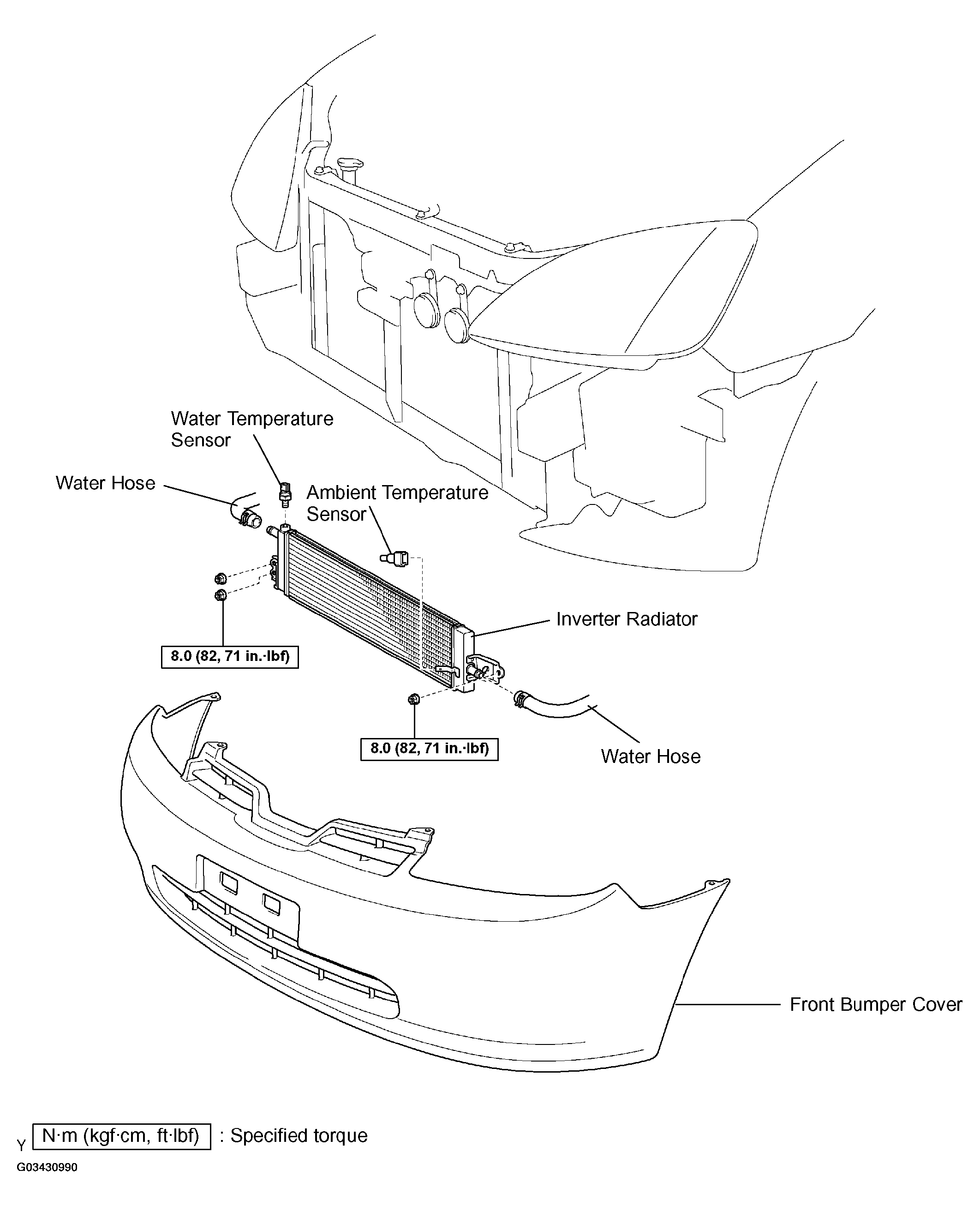 Water Temperature Sensor

Water Hose

Ambient Temperature Sensor

Inverter Radiator

8.0 (82, 71 in.·lbf)

8.0 (82, 71 in.·lbf)

Water Hose

Front Bumper Cover

Y N·m (kgf·cm, ft·lbf) : Specified torque

G03430990