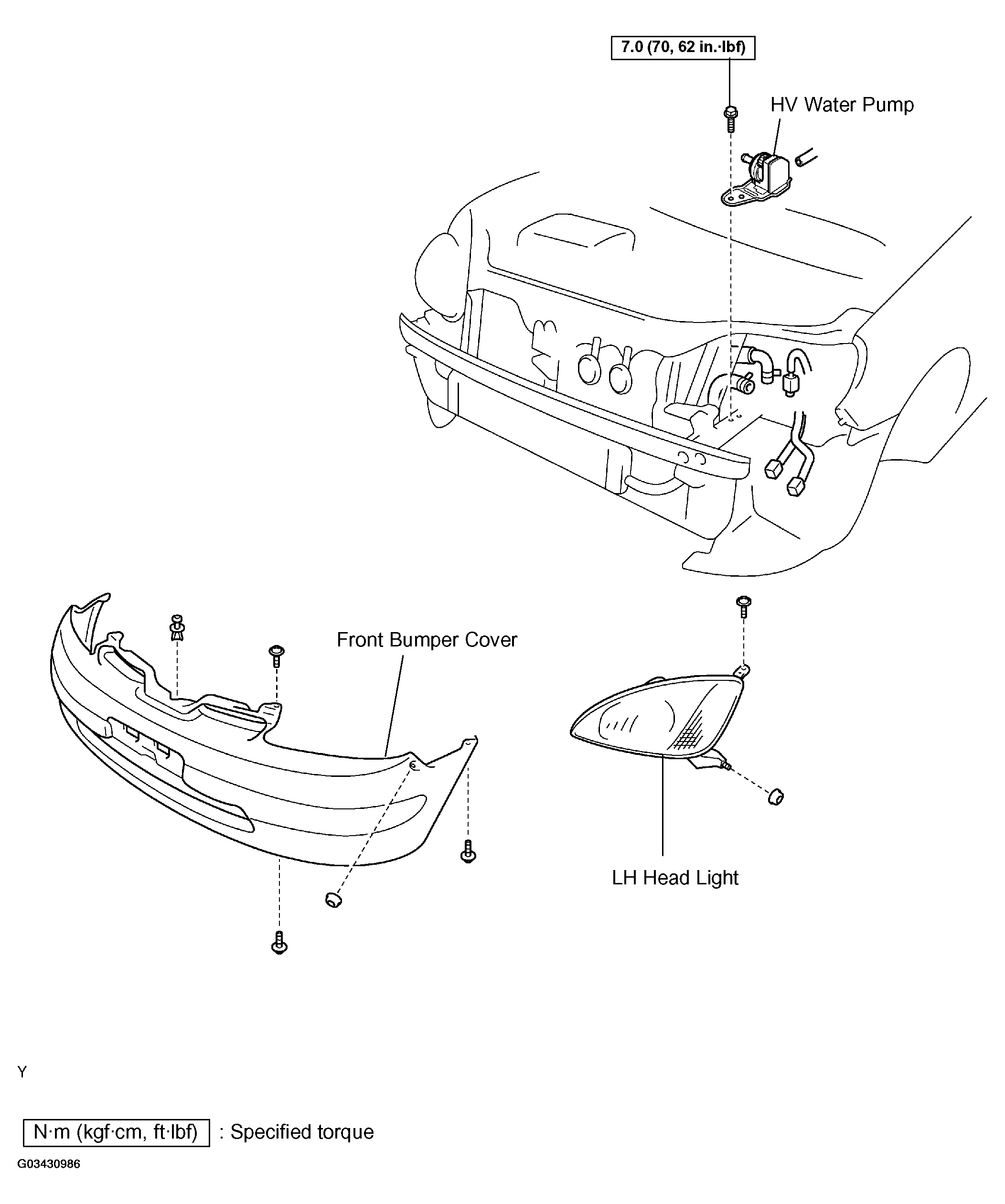 7.0 (70, 62 in.·lbf)

HV Water Pump

Front Bumper Cover

LH Head Light

Y

N·m (kgf·cm, ft·lbf) : Specified torque

G03430986