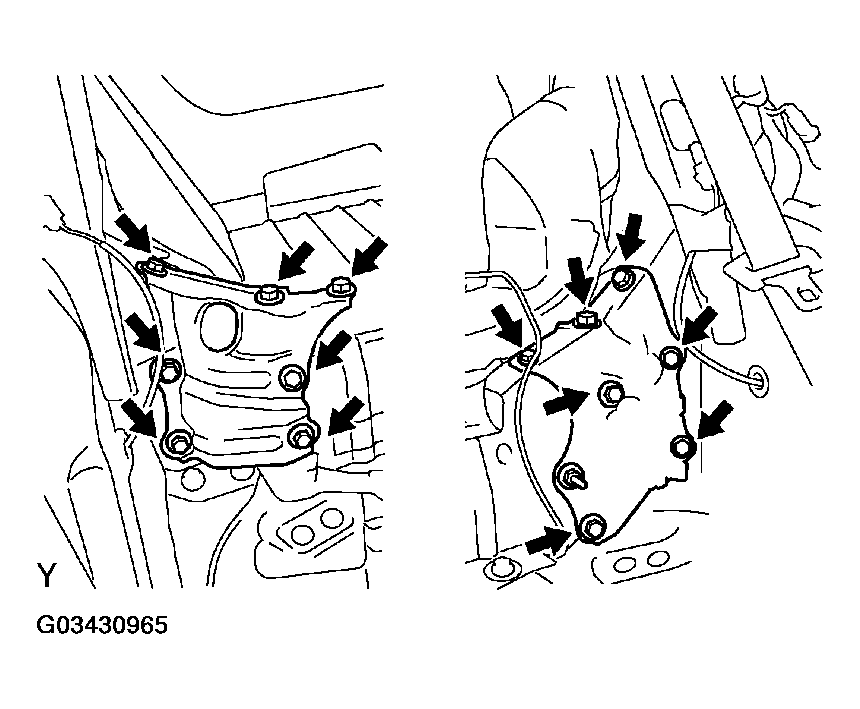 Y

G03430965