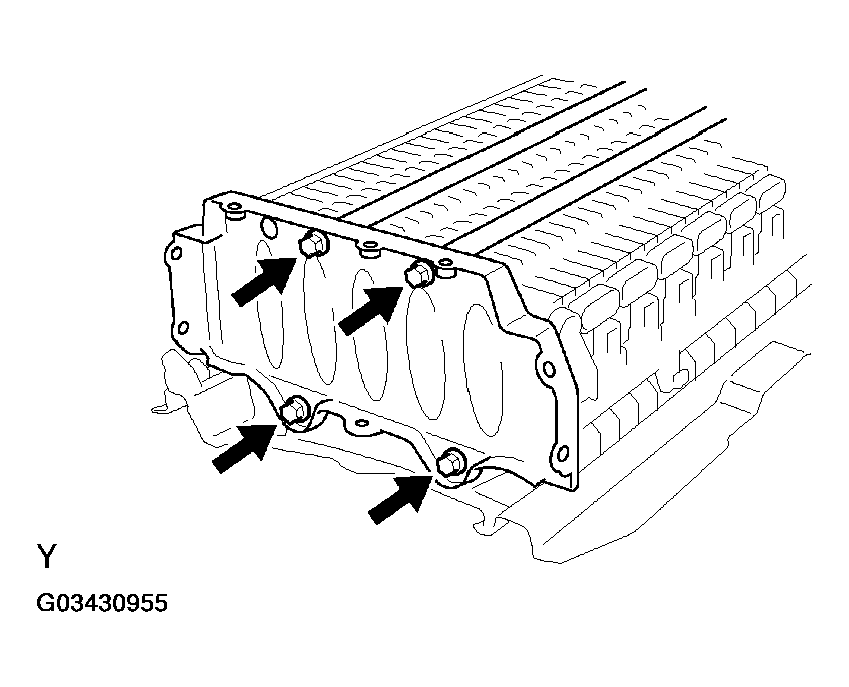 Y

G03430955