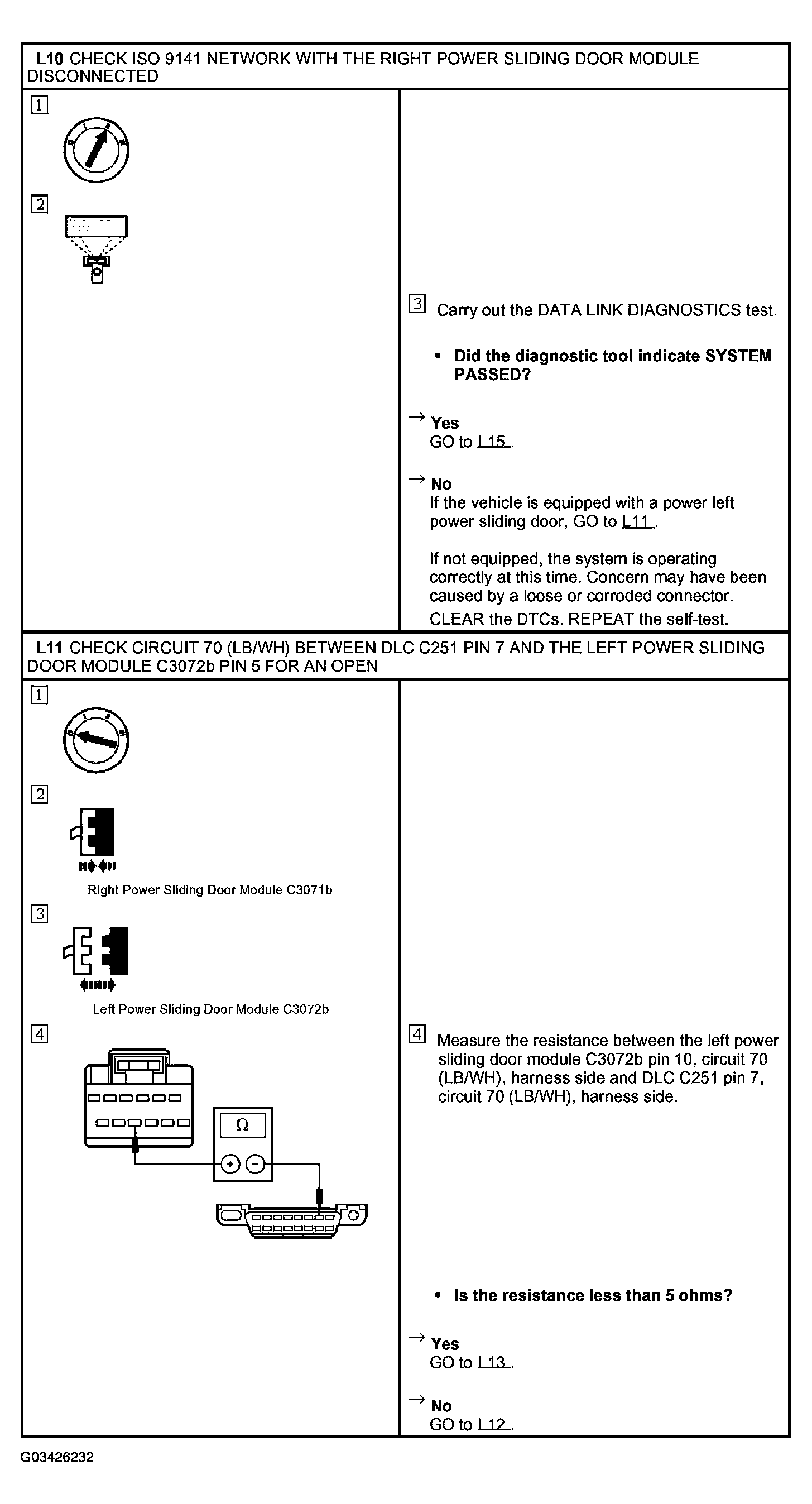 L10 CHECK ISO 9141 NETWORK WITH THE RIGHT POWER SLIDING DOOR MODULE DISCONNECTED

1

2

3 Carry out the DATA LINK DIAGNOSTICS test.

• Did the diagnostic tool indicate SYSTEM PASSED?

→ Yes
GO to L15.

→ No
If the vehicle is equipped with a power left power sliding door, GO to L11.

If not equipped, the system is operating correctly at this time. Concern may have been caused by a loose or corroded connector. CLEAR the DTCs. REPEAT the self-test.

L11 CHECK CIRCUIT 70 (LB/WH) BETWEEN DLC C251 PIN 7 AND THE LEFT POWER SLIDING DOOR MODULE C3072b PIN 5 FOR AN OPEN

1

2

Right Power Sliding Door Module C3071b

3

Left Power Sliding Door Module C3072b

4

Ω

4 Measure the resistance between the left power sliding door module C3072b pin 10, circuit 70 (LB/WH), harness side and DLC C251 pin 7, circuit 70 (LB/WH), harness side.

• Is the resistance less than 5 ohms?

→ Yes
GO to L13.

→ No
GO to L12.

G03426232